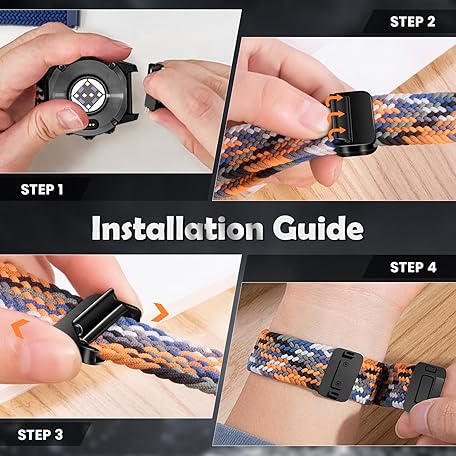 STEP 2

STEP 1

Installation Guide

STEP 4

STEP 3