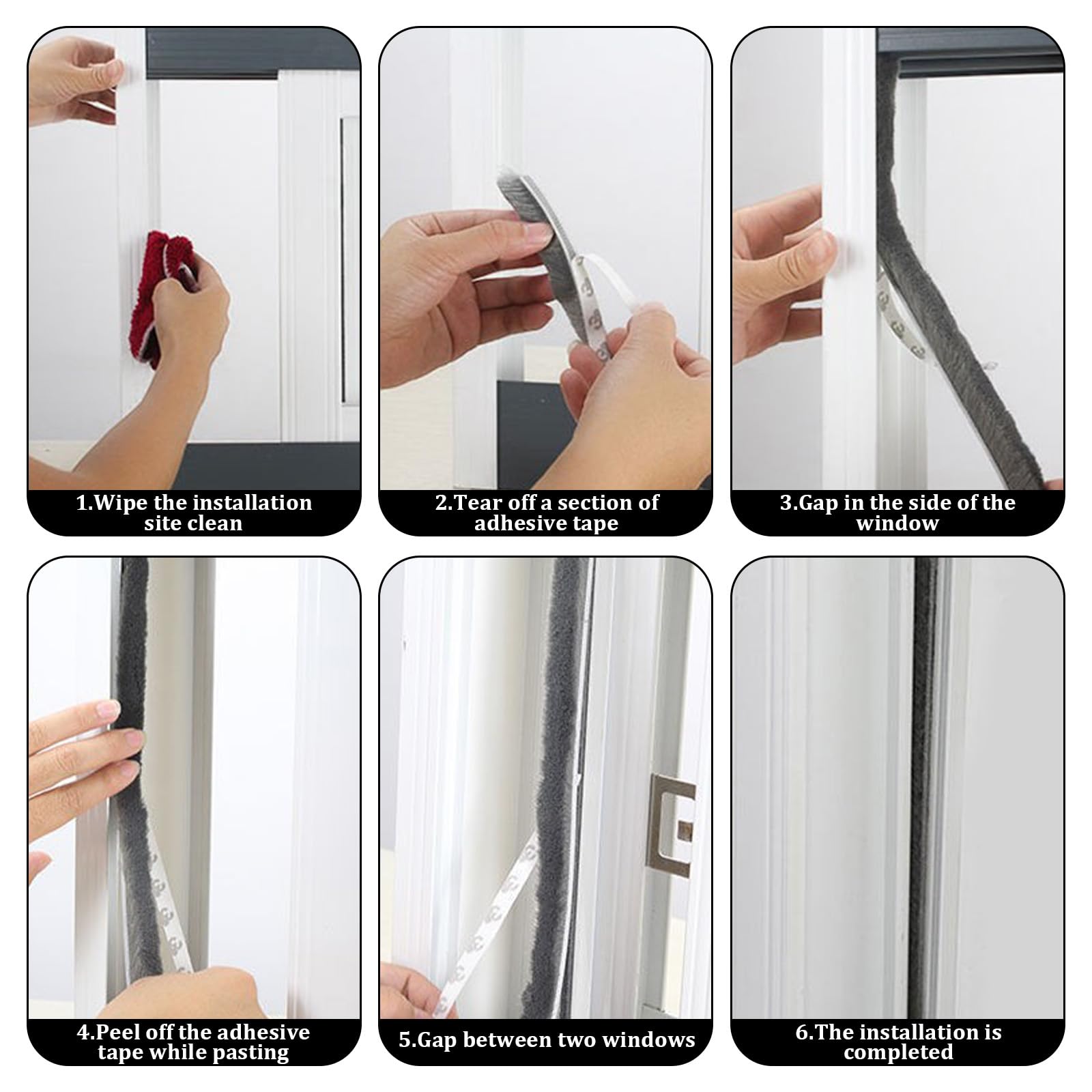 1.Wipe the installation site clean

2.Tear off a section of adhesive tape

3.Gap in the side of the window

4.Peel off the adhesive tape while pasting

5.Gap between two windows

6.The installation is completed