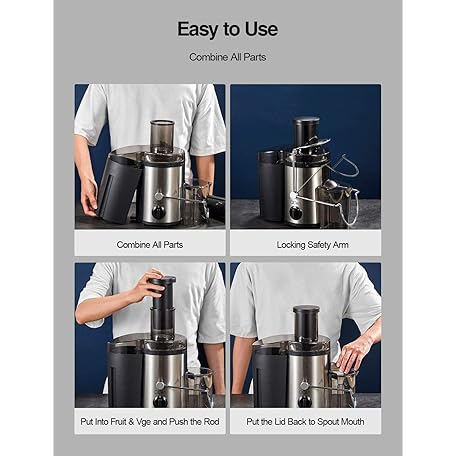 Easy to Use

Combine All Parts

Combine All Parts

Locking Safety Arm

Put Into Fruit & Vge and Push the Rod

Put the Lid Back to Spout Mouth