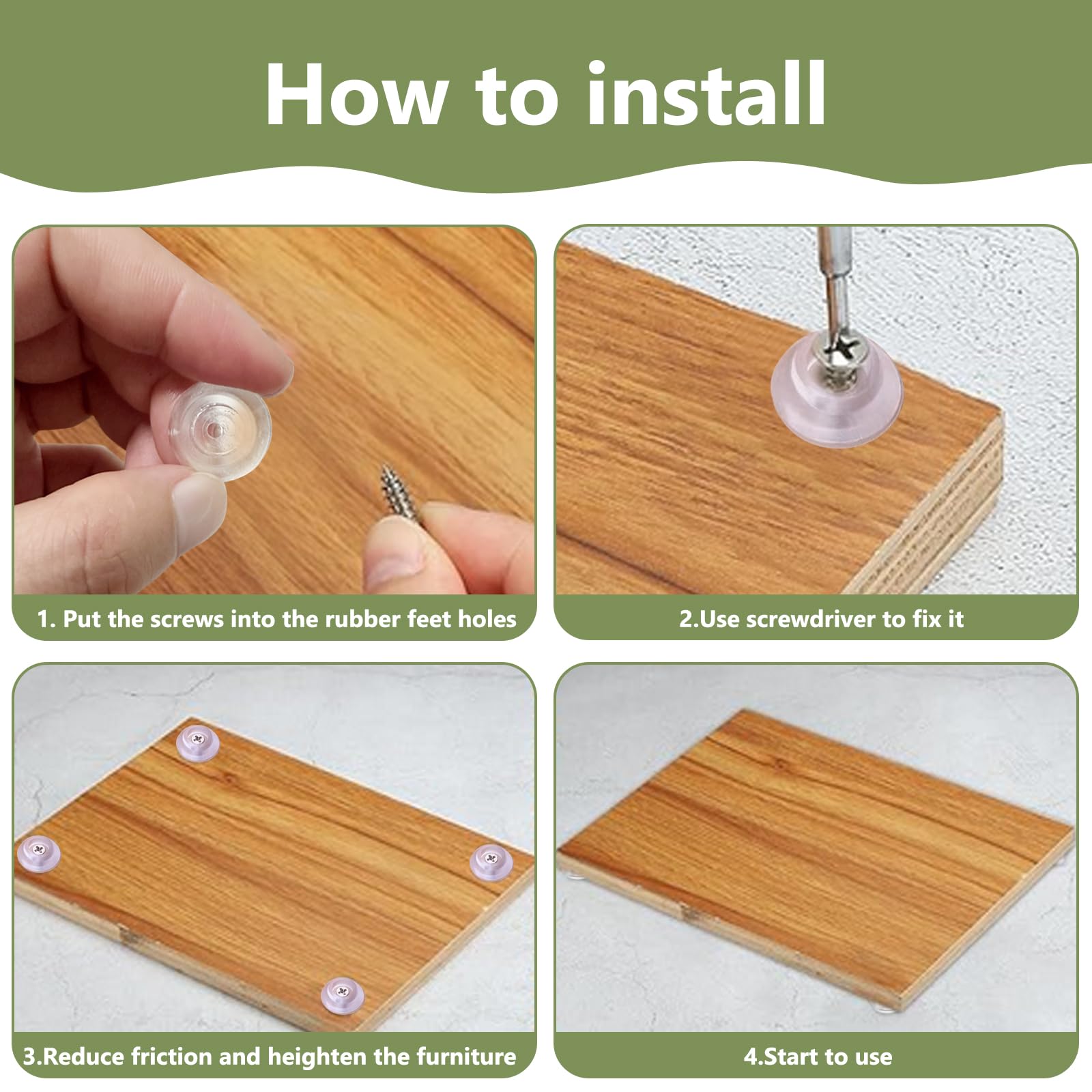 How to install

1. Put the screws into the rubber feet holes

2.Use screwdriver to fix it

3.Reduce friction and heighten the furniture

4.Start to use