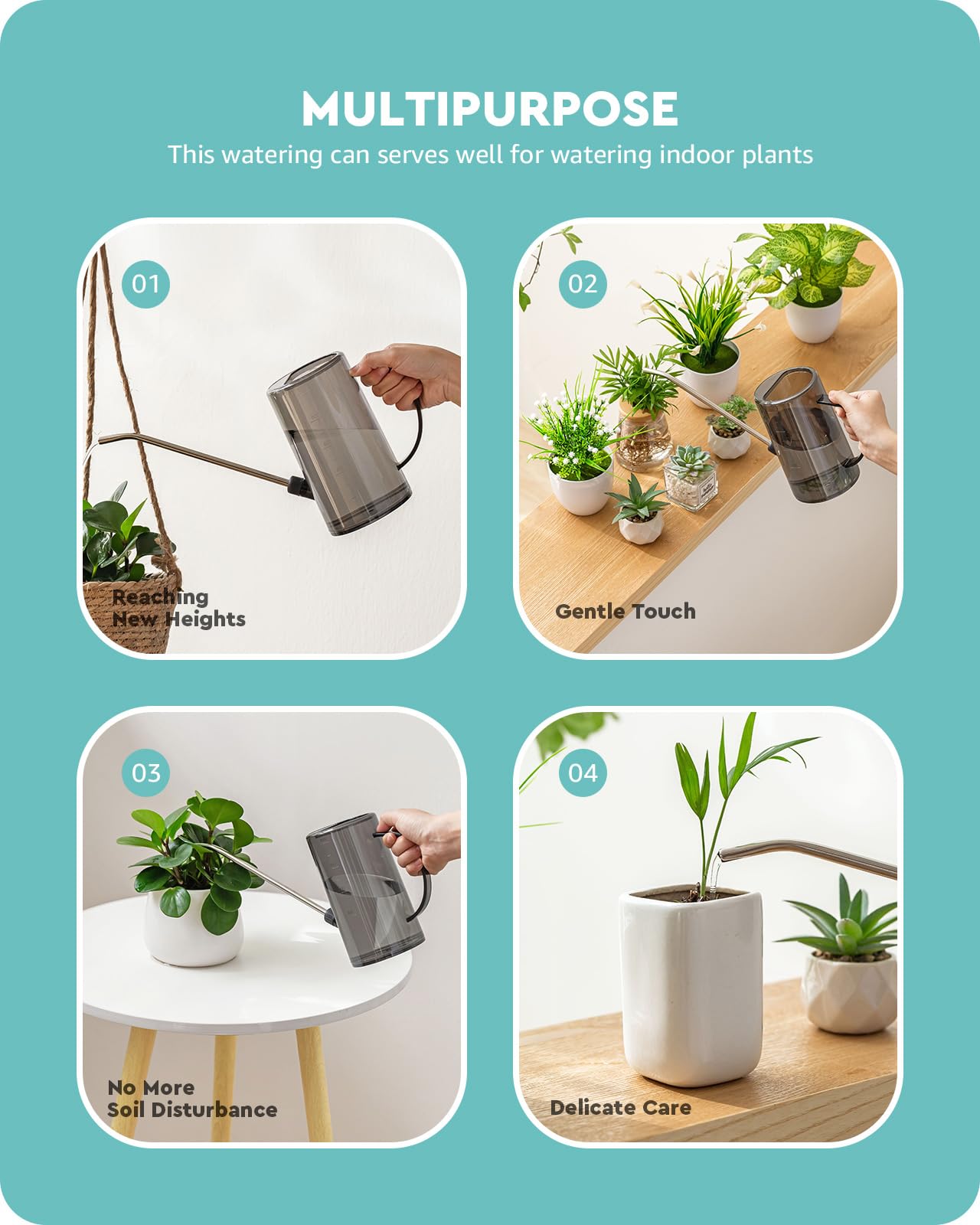 MULTIPURPOSE
This watering can serves well for watering indoor plants

01
Reaching
New Heights

02
Gentle Touch

03
No More
Soil Disturbance

04
Delicate Care