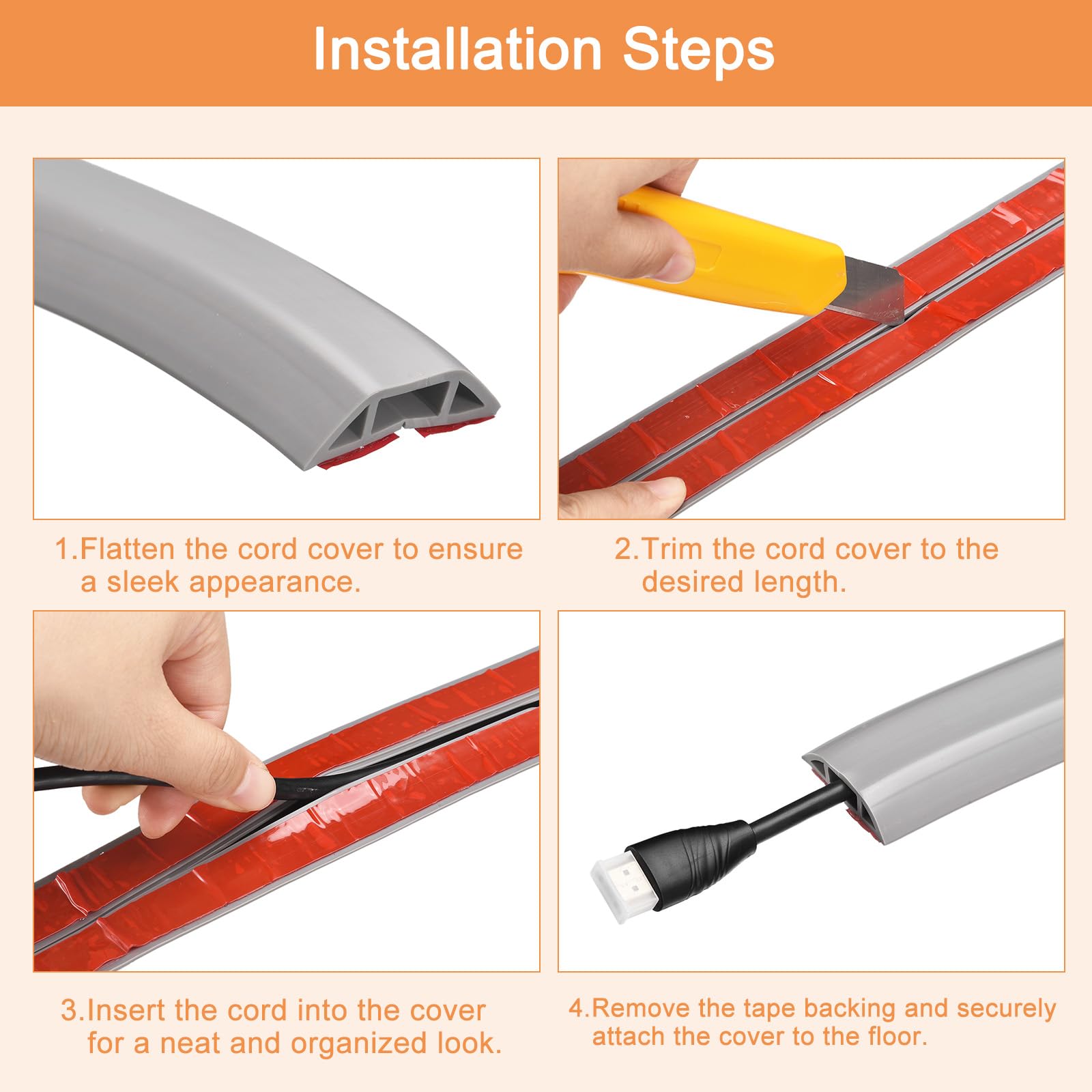 Installation Steps

1.Flatten the cord cover to ensure a sleek appearance.

2.Trim the cord cover to the desired length.

3.Insert the cord into the cover for a neat and organized look.

4.Remove the tape backing and securely attach the cover to the floor.