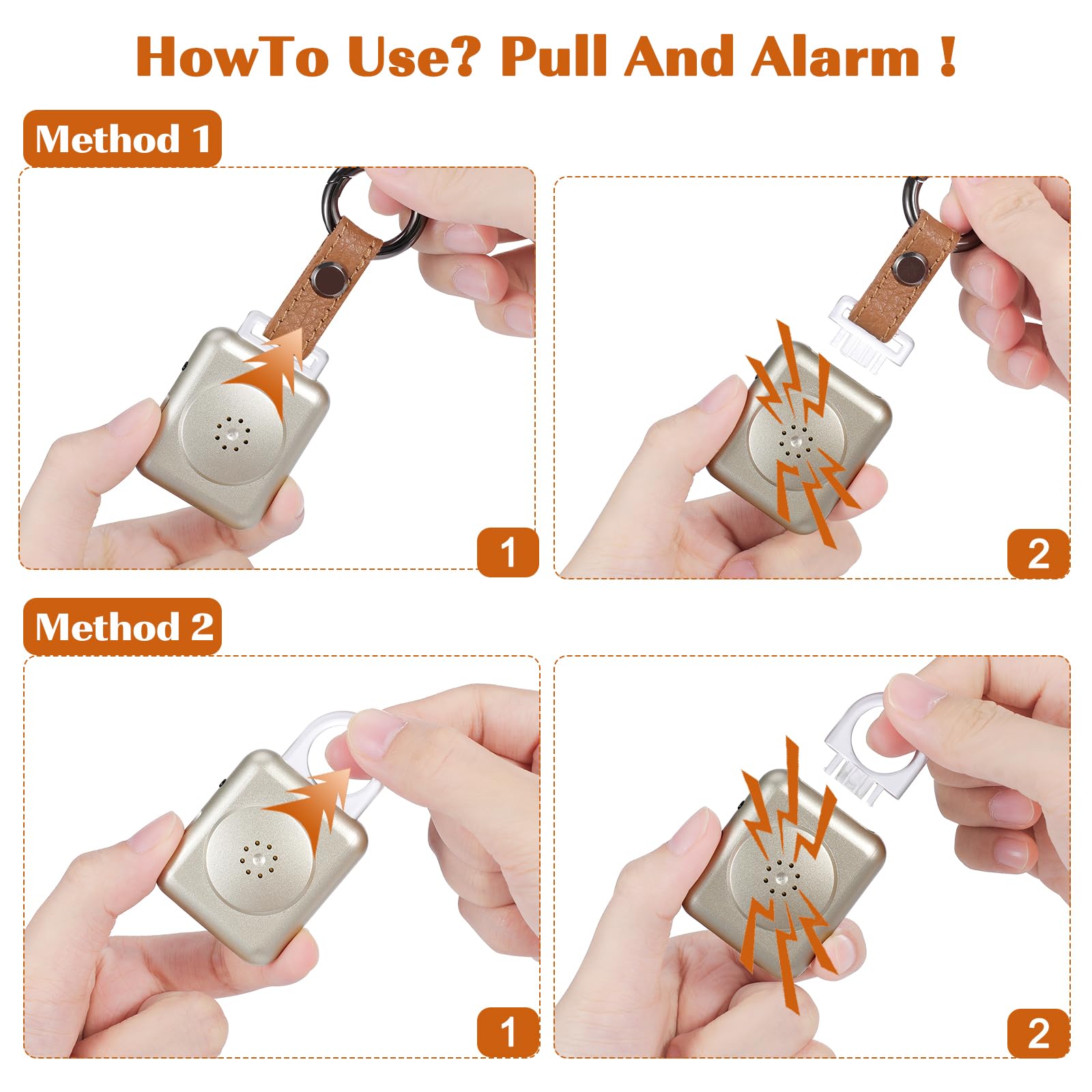 HowTo Use? Pull And Alarm !

Method 1

1

2

Method 2

1

2