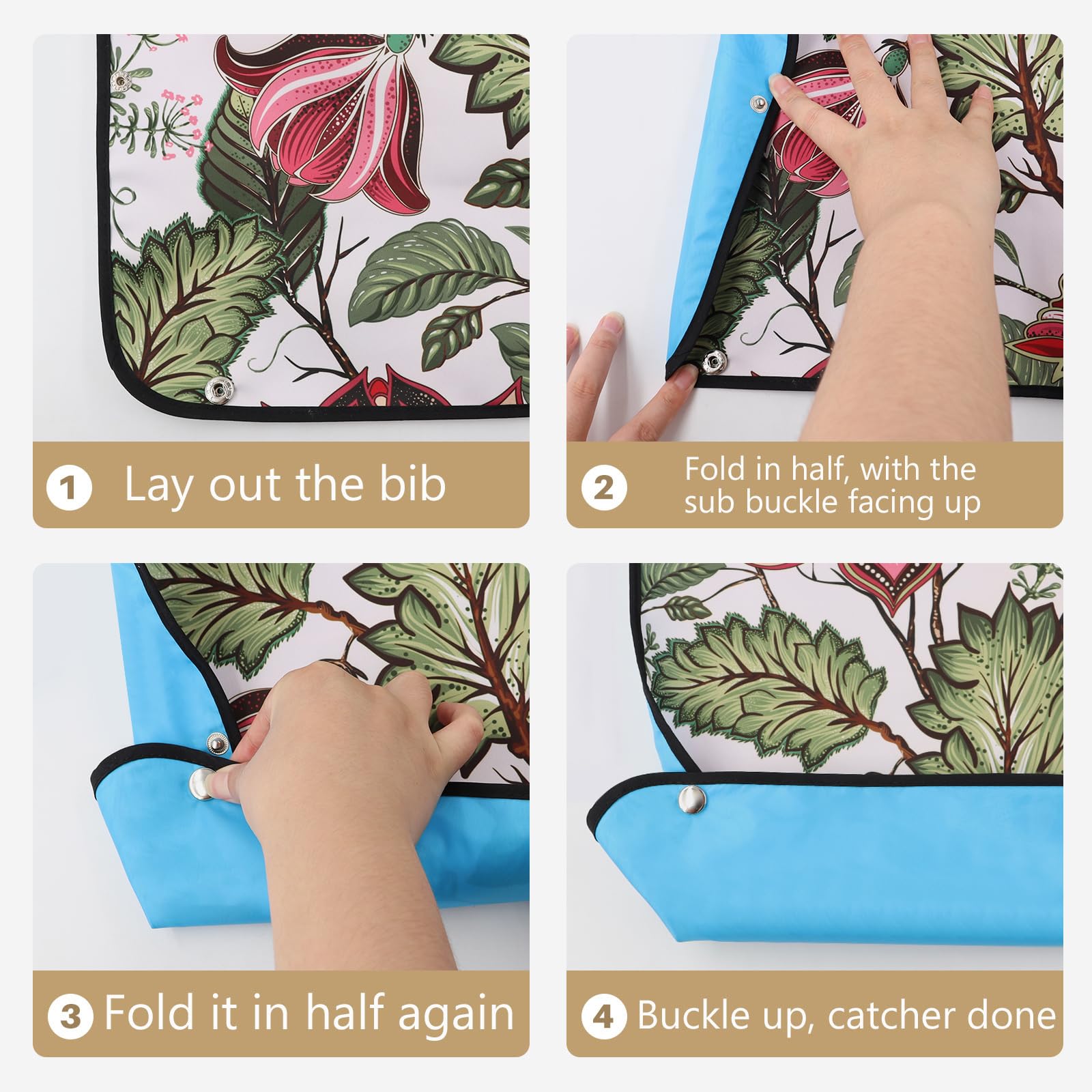 1 Lay out the bib

2 Fold in half, with the sub buckle facing up

3 Fold it in half again

4 Buckle up, catcher done