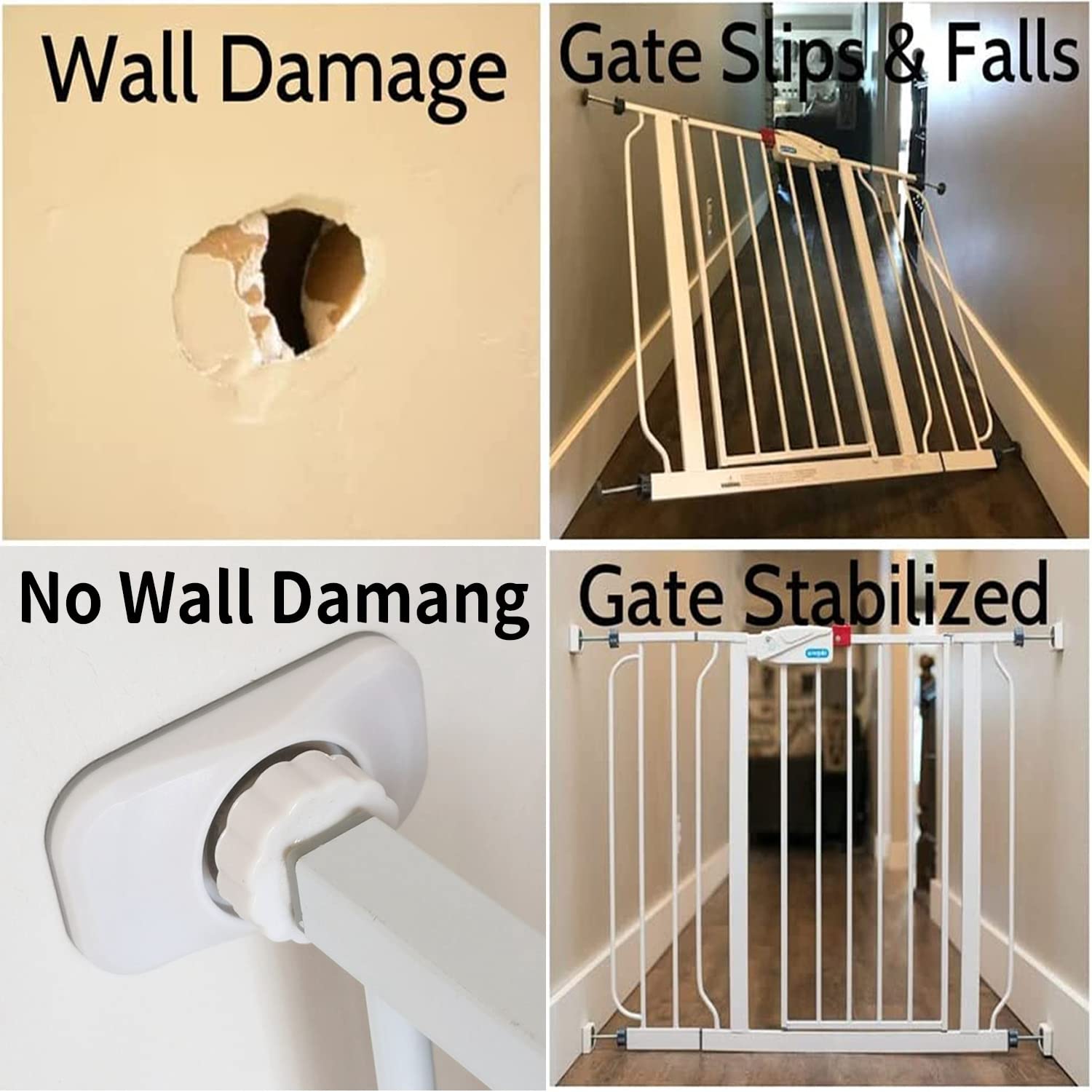 Wall Damage

Gate Slips & Falls

No Wall Damang

Gate Stabilized