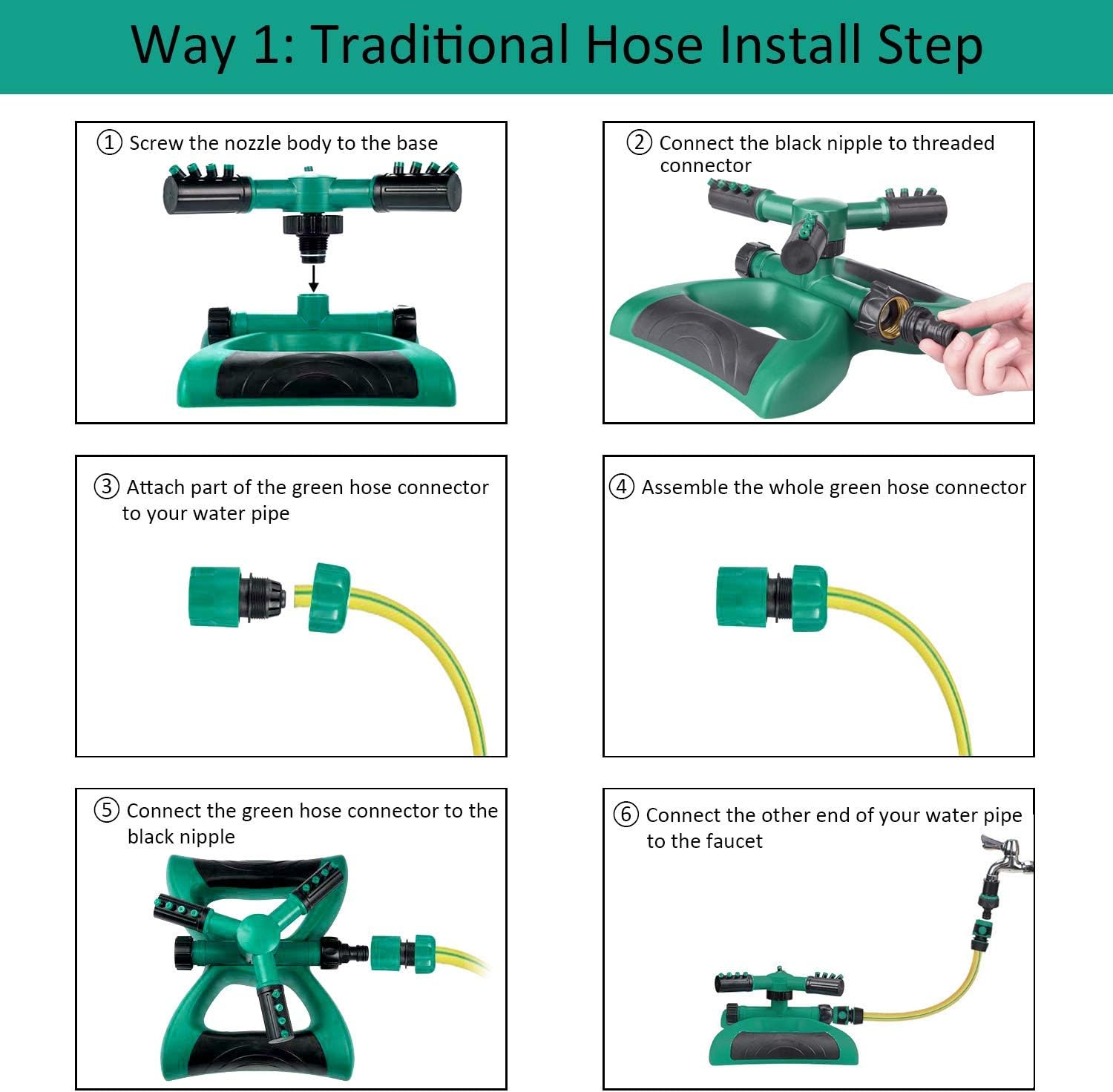 Way 1: Traditional Hose Install Step

① Screw the nozzle body to the base

② Connect the black nipple to threaded connector

③ Attach part of the green hose connector to your water pipe

④ Assemble the whole green hose connector

⑤ Connect the green hose connector to the black nipple

⑥ Connect the other end of your water pipe to the faucet