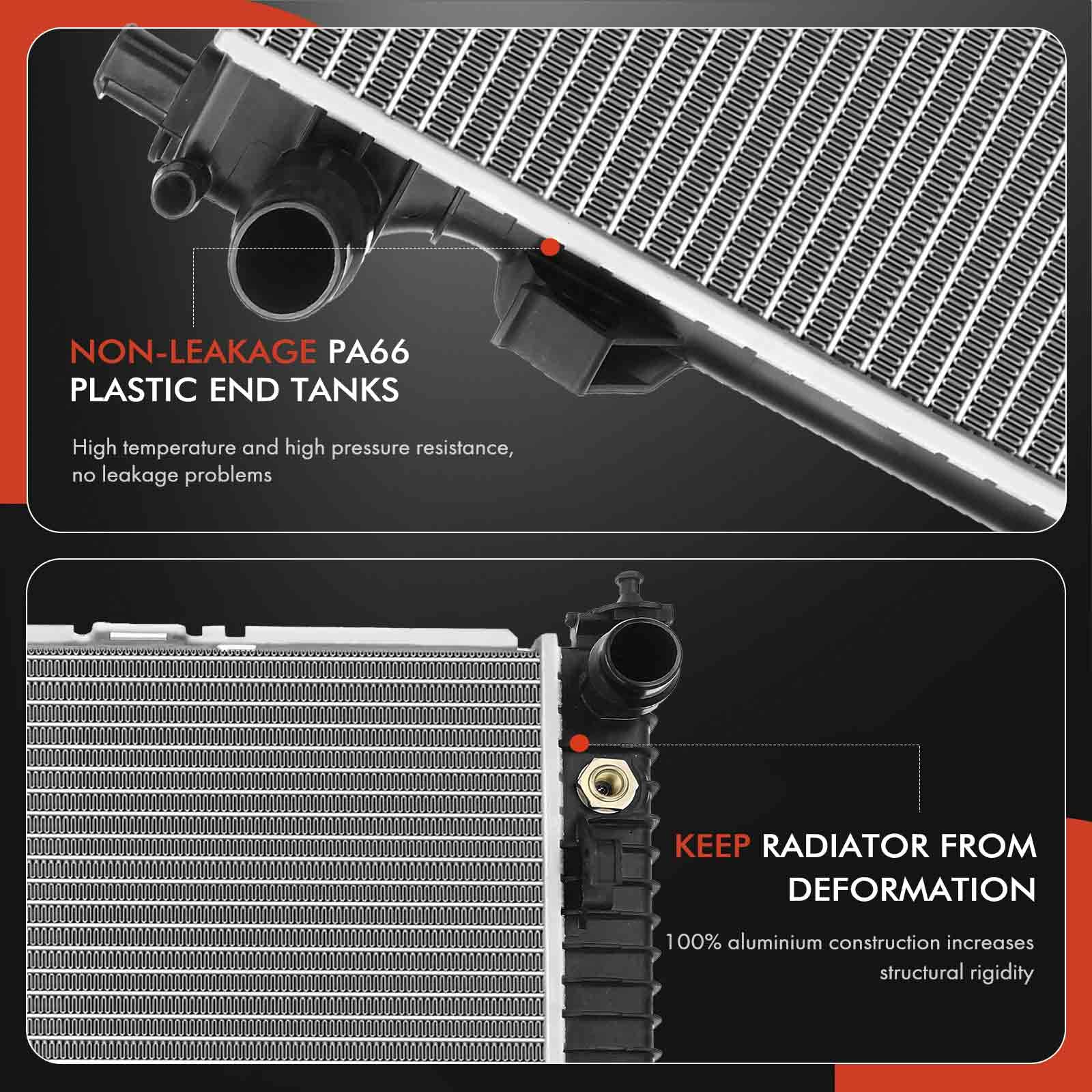 NON-LEAKAGE PA66 PLASTIC END TANKS

High temperature and high pressure resistance, no leakage problems

KEEP RADIATOR FROM DEFORMATION

100% aluminium construction increases structural rigidity