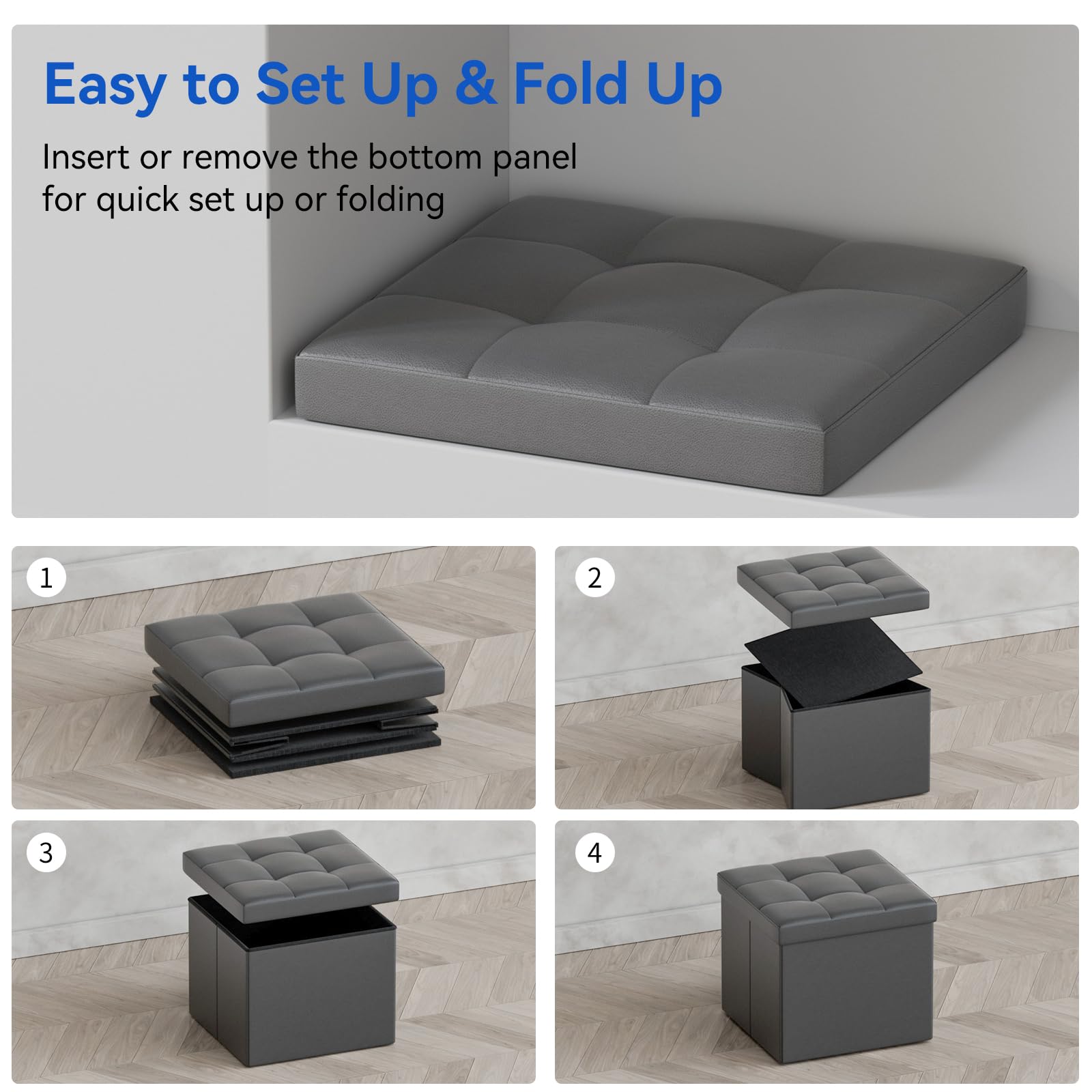 Easy to Set Up & Fold Up

Insert or remove the bottom panel for quick set up or folding

1

2

3

4