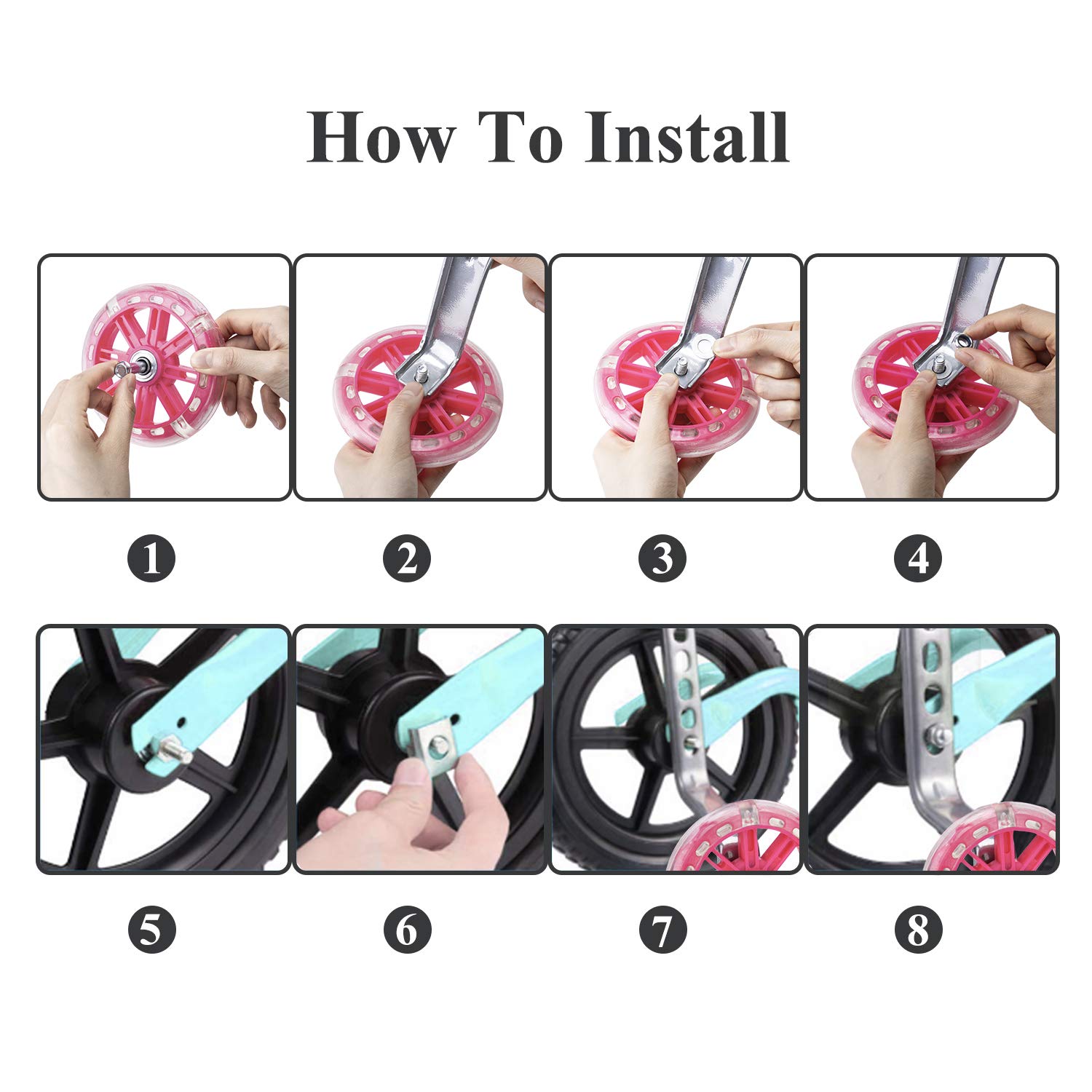 How To Install

1

2

3

4

5

6

7

8