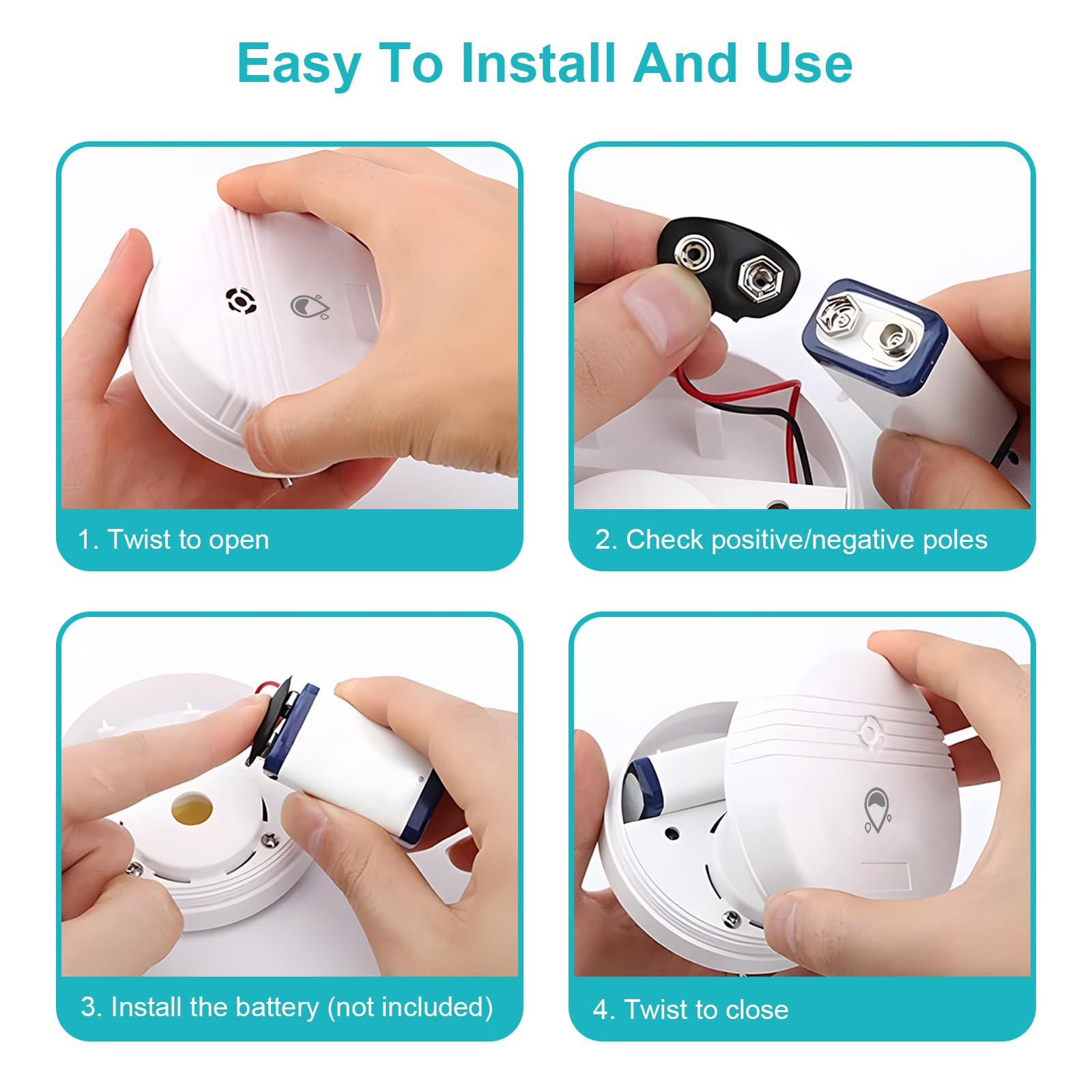 Easy To Install And Use

1. Twist to open

2. Check positive/negative poles

3. Install the battery (not included)

4. Twist to close