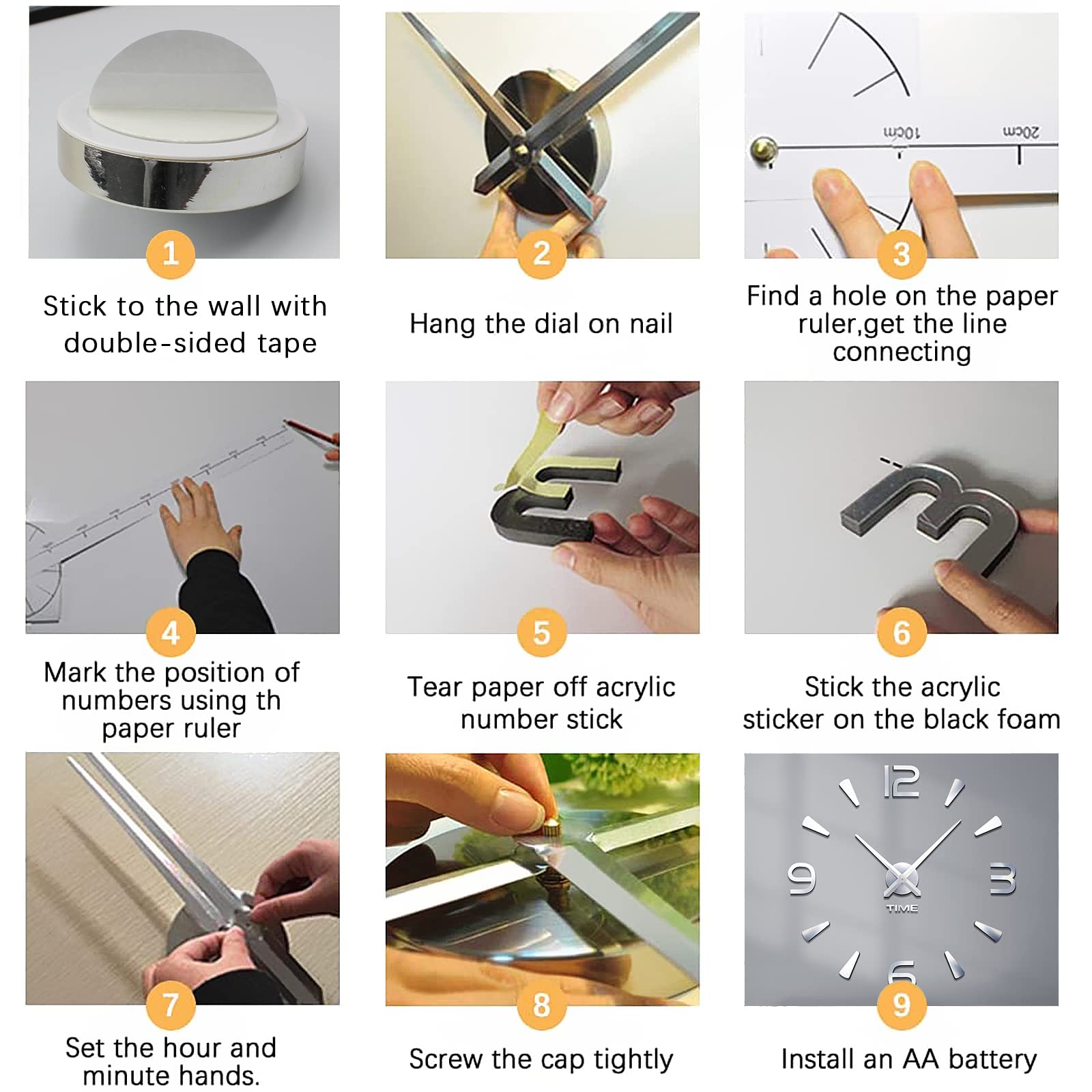 1

Stick to the wall with double-sided tape

2

Hang the dial on nail

10cm 20cm

3

Find a hole on the paper ruler,get the line connecting

4

Mark the position of numbers using th paper ruler

5

Tear paper off acrylic number stick

6

Stick the acrylic sticker on the black foam

7

Set the hour and minute hands.

8

Screw the cap tightly

12 3 6 9 TIME

9

Install an AA battery