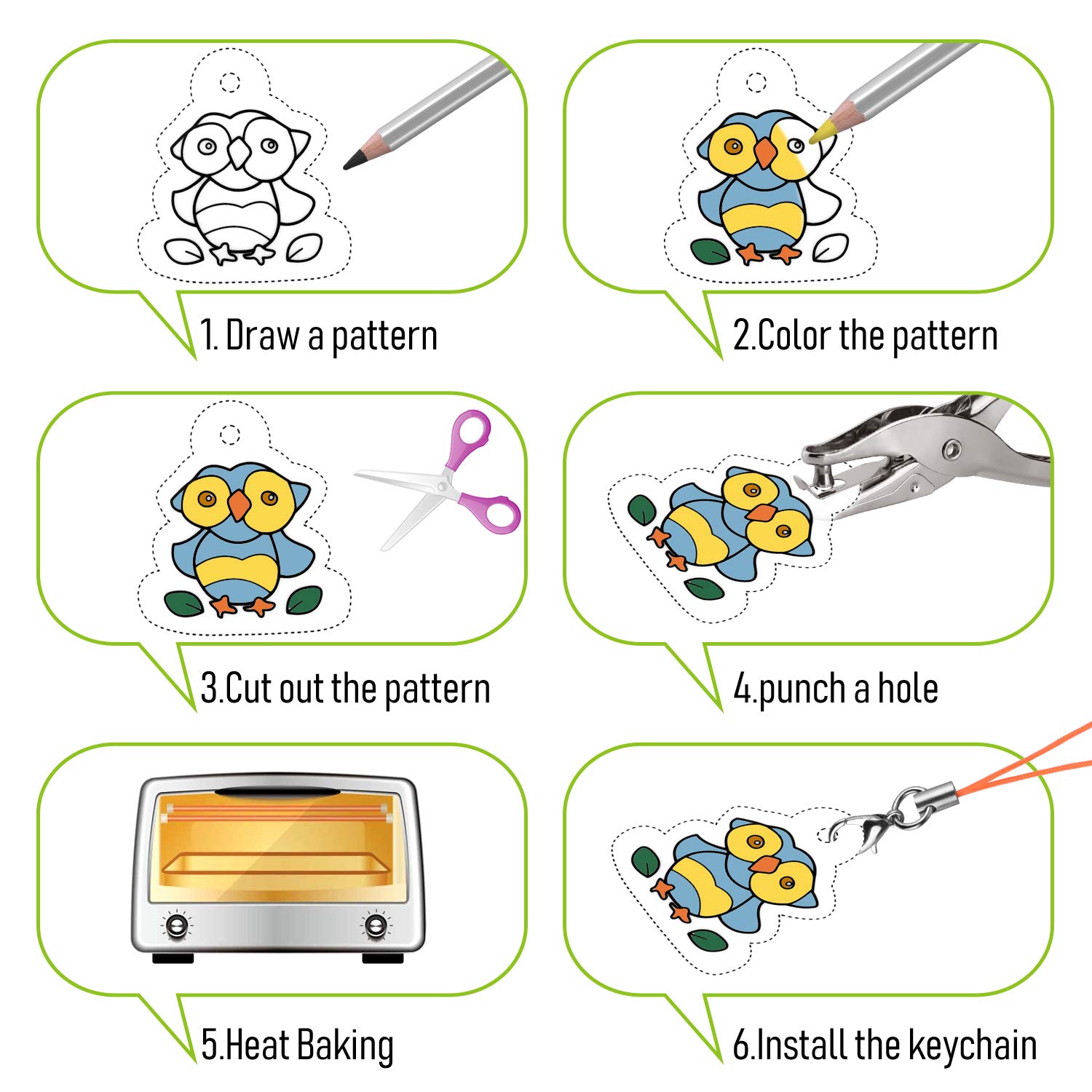 1. Draw a pattern

2.Color the pattern

3.Cut out the pattern

4.punch a hole

5.Heat Baking

6.Install the keychain