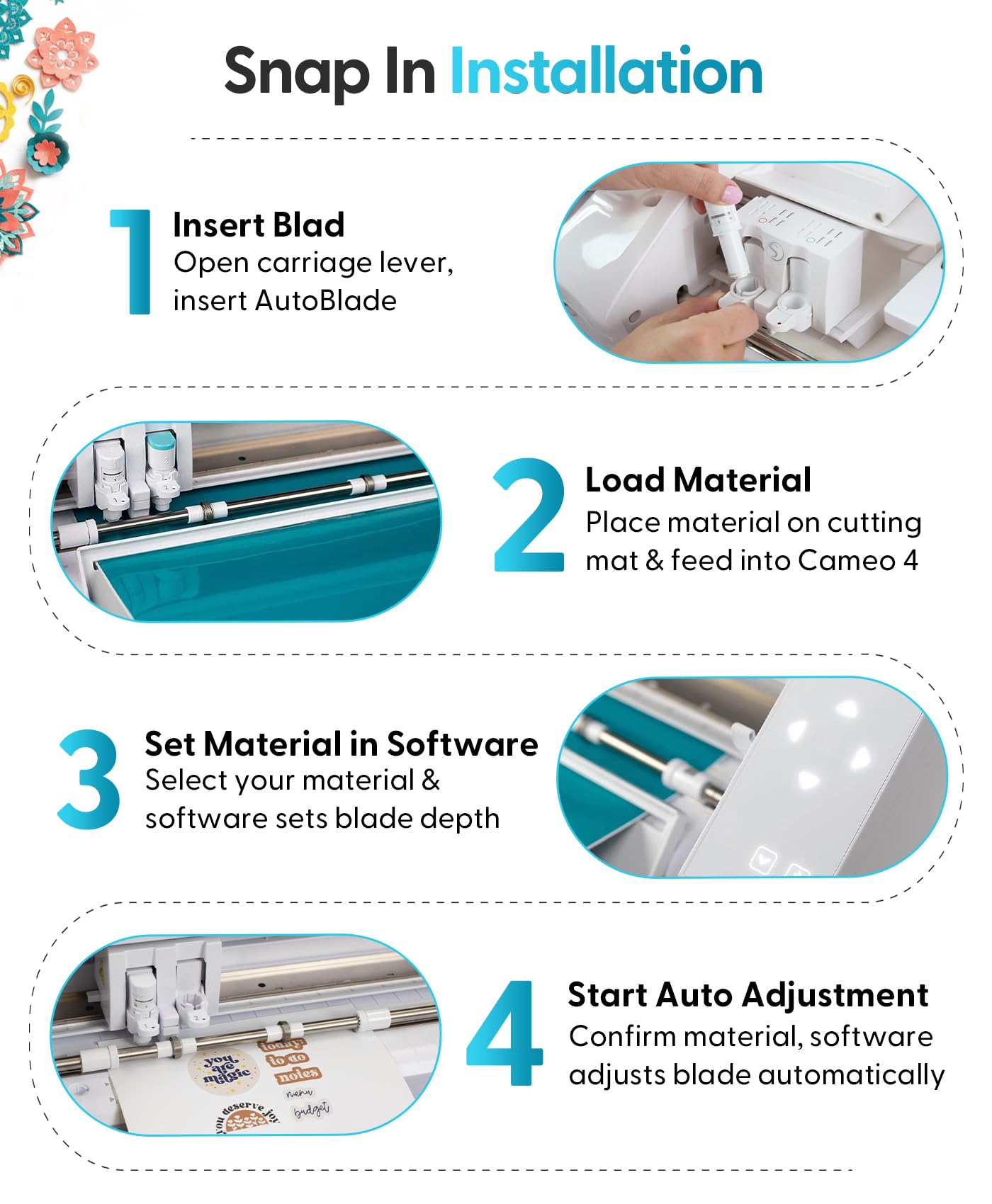 Snap In Installation

1 Insert Blad
Open carriage lever, insert AutoBlade

2 Load Material
Place material on cutting mat & feed into Cameo 4

3 Set Material in Software
Select your material & software sets blade depth

4 Start Auto Adjustment
Confirm material, software adjusts blade automatically

you are magic
today
to do
notes
menu
budget
you deserve joy