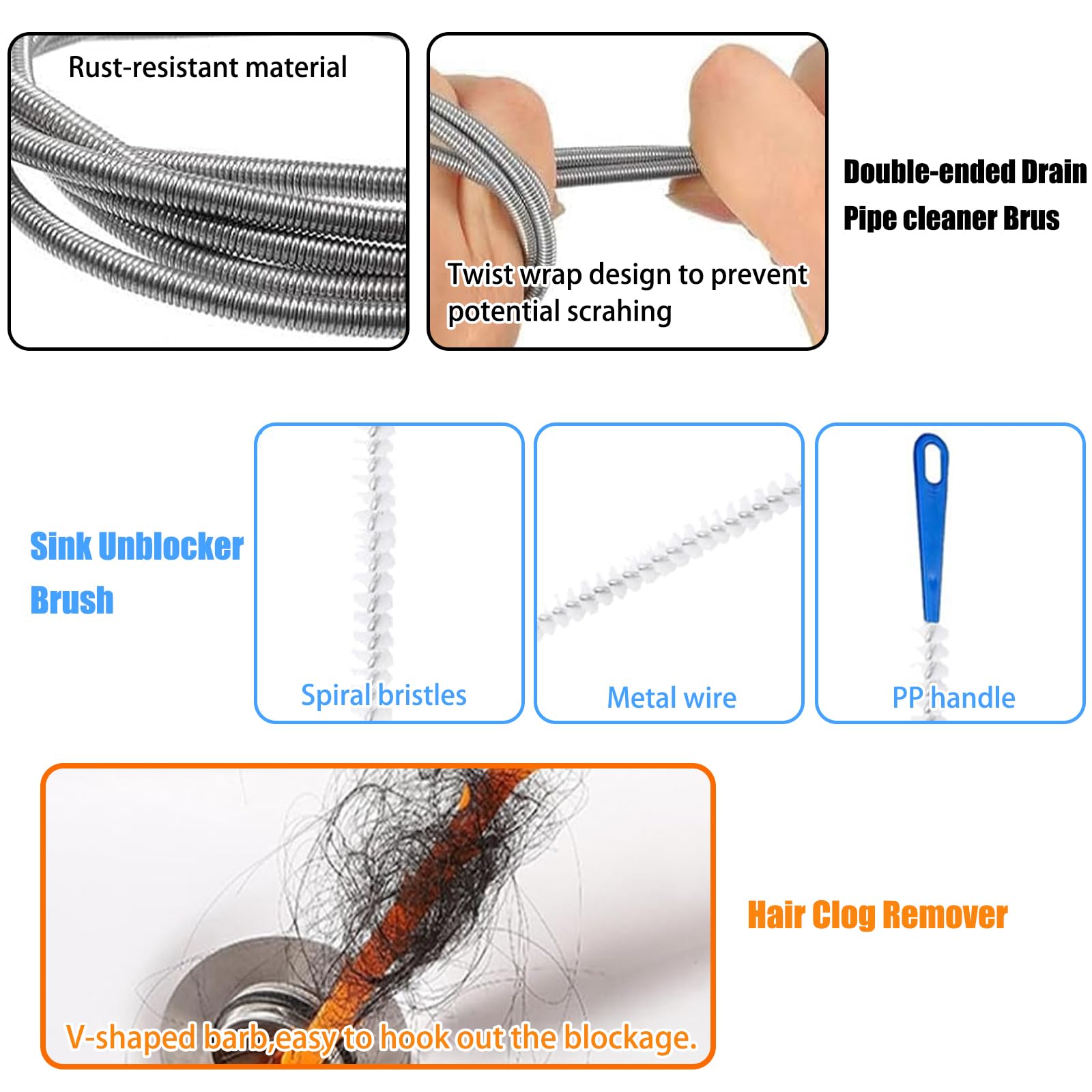 Rust-resistant material

Twist wrap design to prevent potential scrahing

Double-ended Drain Pipe cleaner Brus

Sink Unblocker Brush

Spiral bristles

Metal wire

PP handle

V-shaped barb,easy to hook out the blockage.

Hair Clog Remover