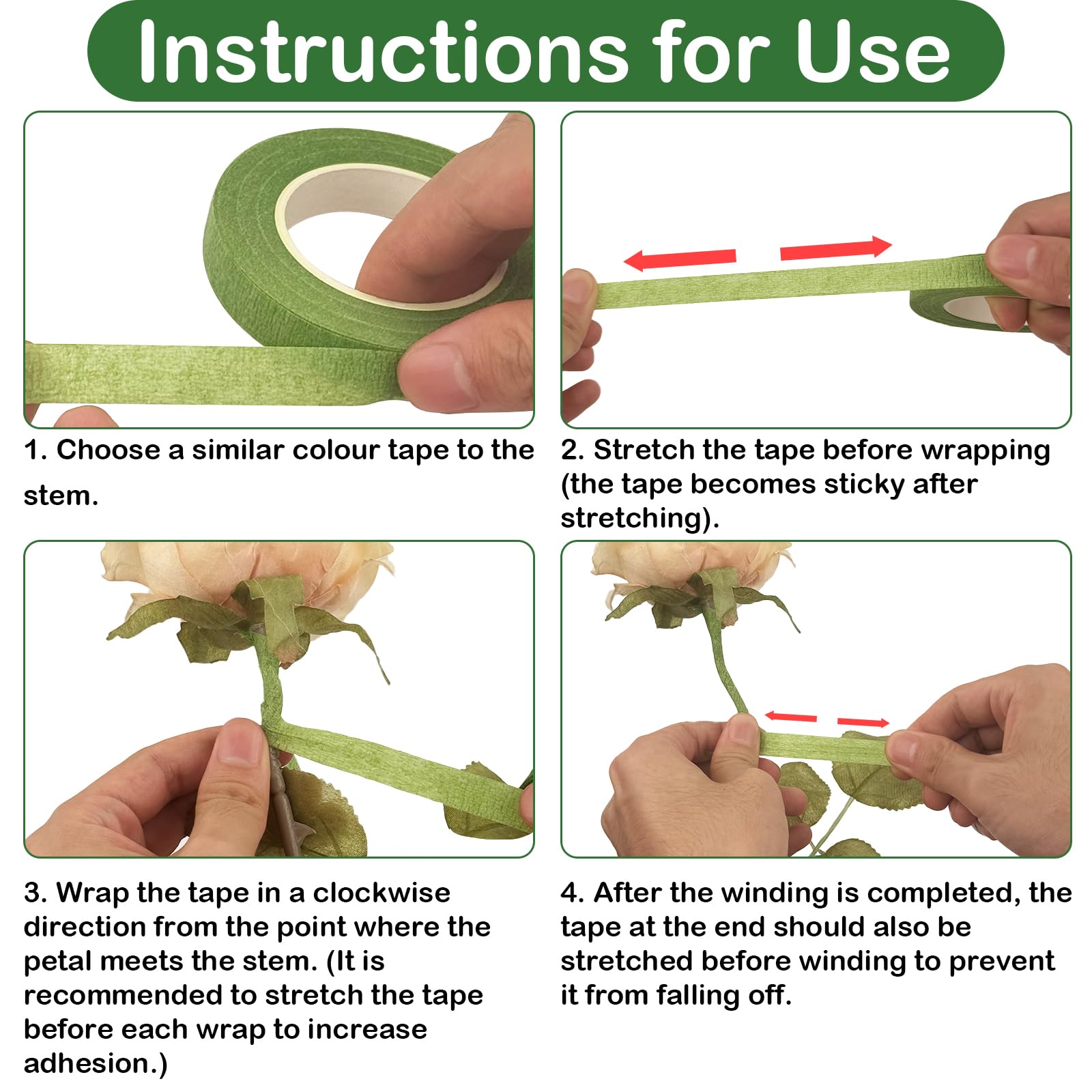 Instructions for Use

1. Choose a similar colour tape to the stem.

2. Stretch the tape before wrapping (the tape becomes sticky after stretching).

3. Wrap the tape in a clockwise direction from the point where the petal meets the stem. (It is recommended to stretch the tape before each wrap to increase adhesion.)

4. After the winding is completed, the tape at the end should also be stretched before winding to prevent it from falling off.