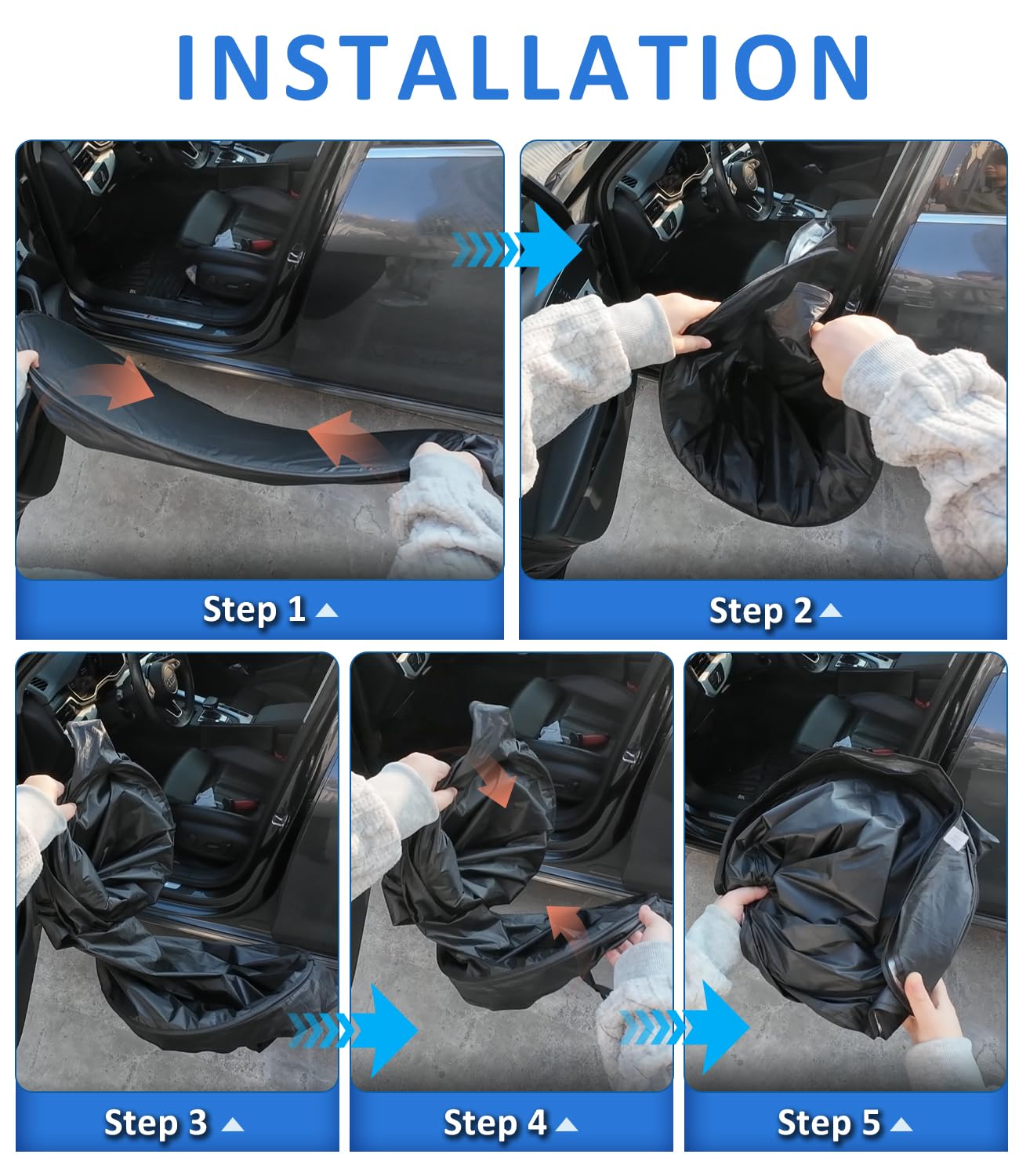 INSTALLATION

Step 1

Step 2

Step 3

Step 4

Step 5