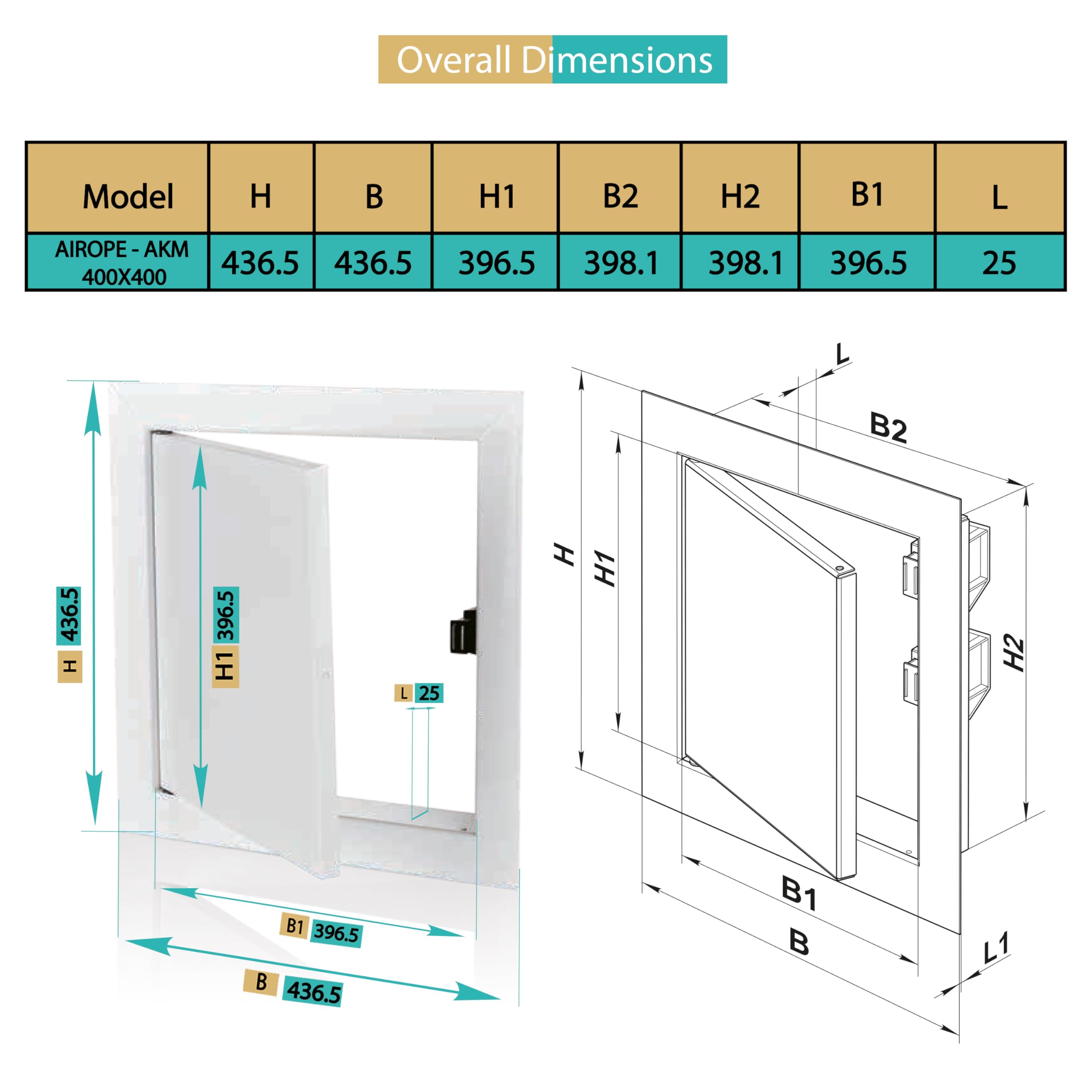 Overall Dimensions

| Model | H | B | H1 | B2 | H2 | B1 | L |
|---|---|---|---|---|---|---|---|
| AIROPE - AKM 400X400 | 436.5 | 436.5 | 396.5 | 398.1 | 398.1 | 396.5 | 25 |

H 436.5
H1 396.5
L 25
B1 396.5
B 436.5

L
B2
H
H1
H2
B1
B
L1