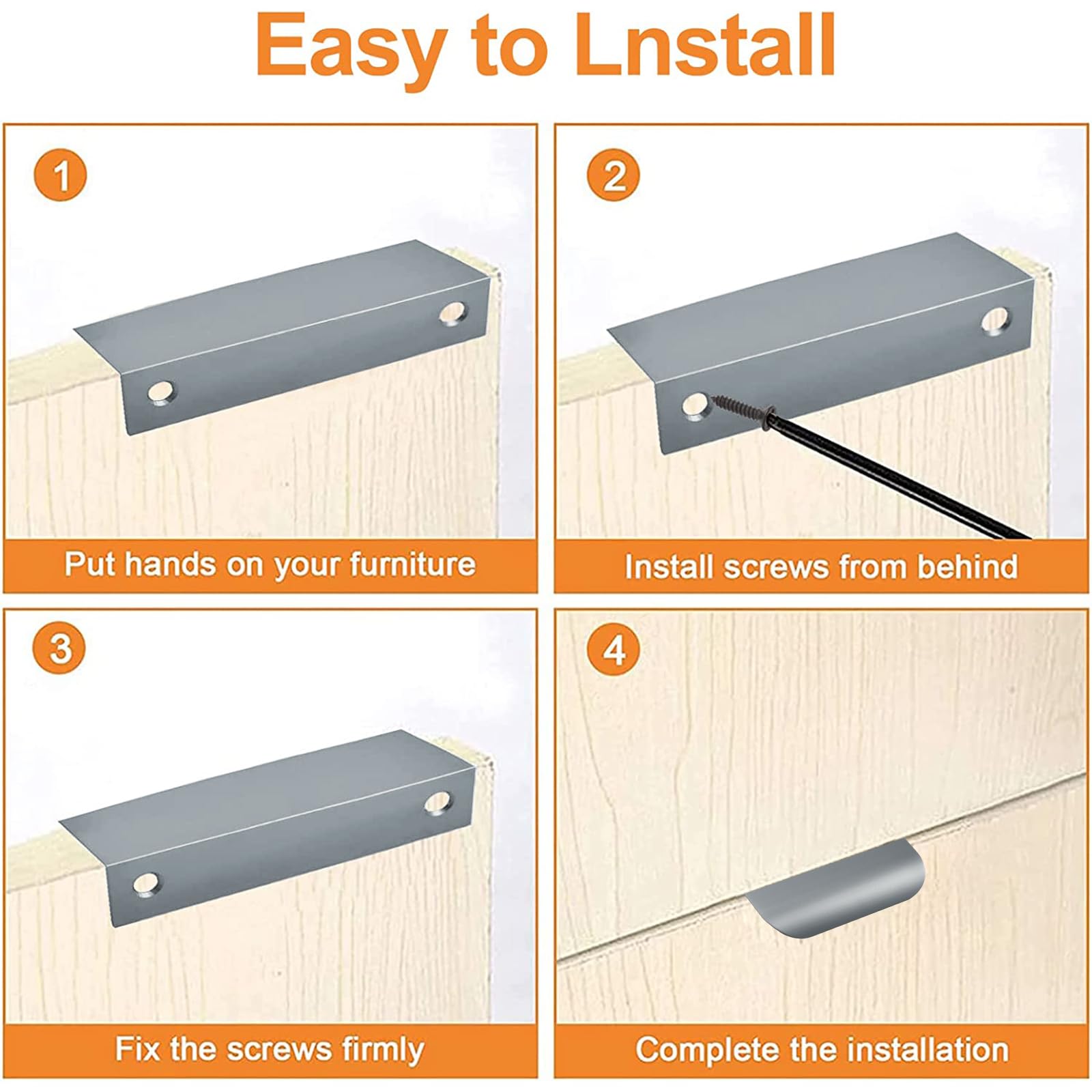 Easy to Lnstall

1

Put hands on your furniture

2

Install screws from behind

3

Fix the screws firmly

4

Complete the installation