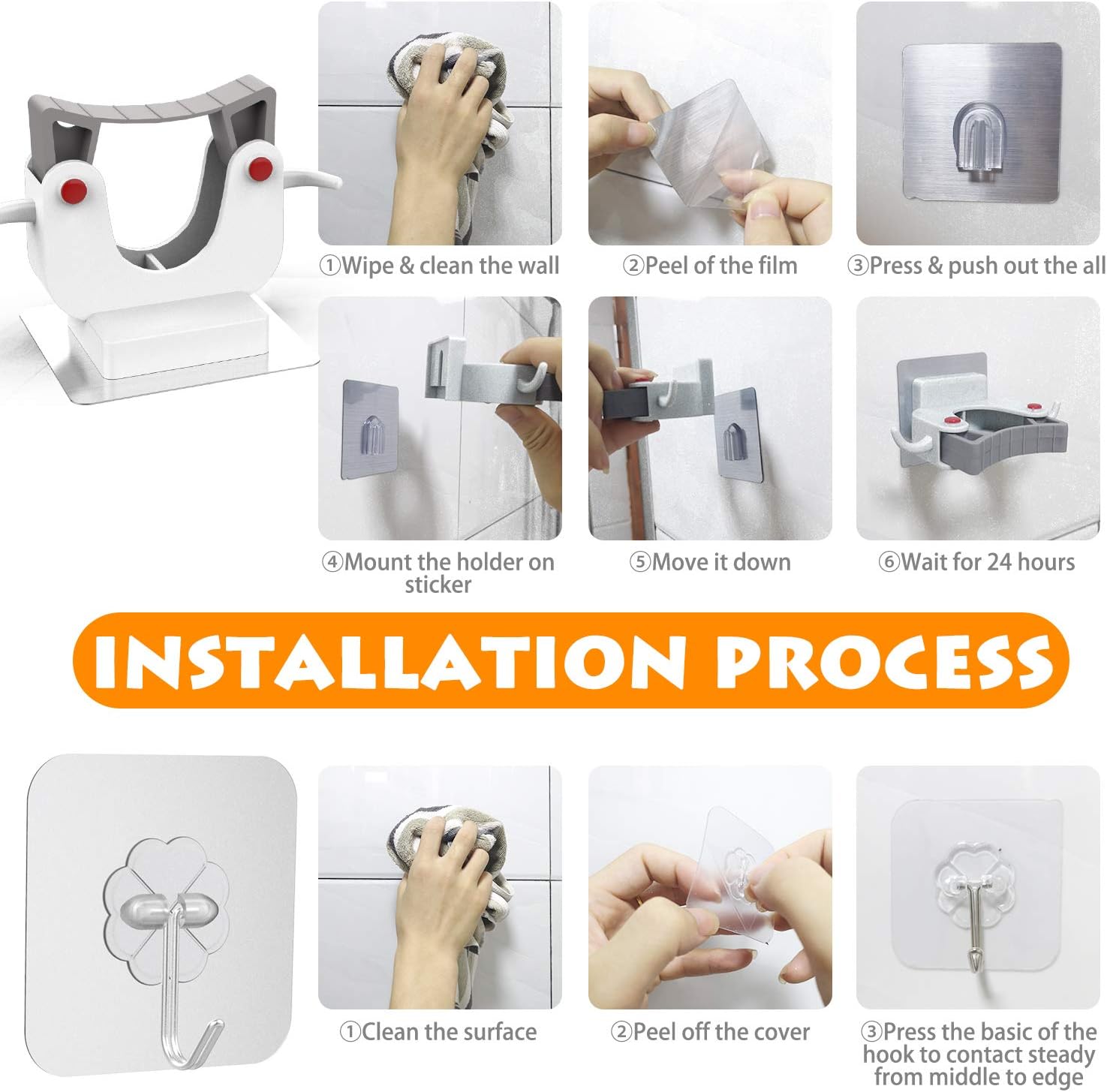 ①Wipe & clean the wall

②Peel of the film

③Press & push out the all

④Mount the holder on sticker

⑤Move it down

⑥Wait for 24 hours

INSTALLATION PROCESS

①Clean the surface

②Peel off the cover

③Press the basic of the hook to contact steady from middle to edge