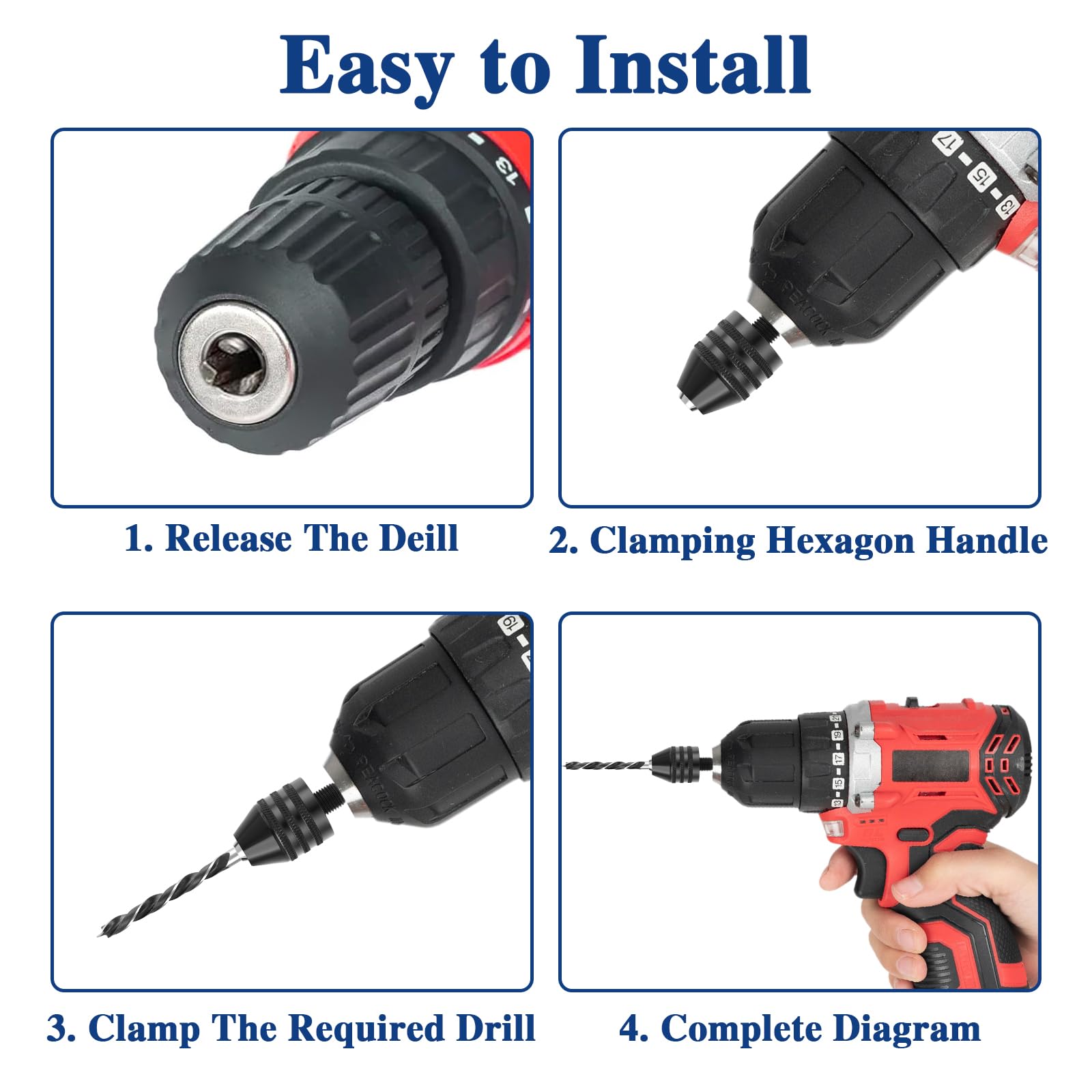 Easy to Install

13

17
15
13

1. Release The Deill

2. Clamping Hexagon Handle

19

13
15
17
19
21

3. Clamp The Required Drill

4. Complete Diagram