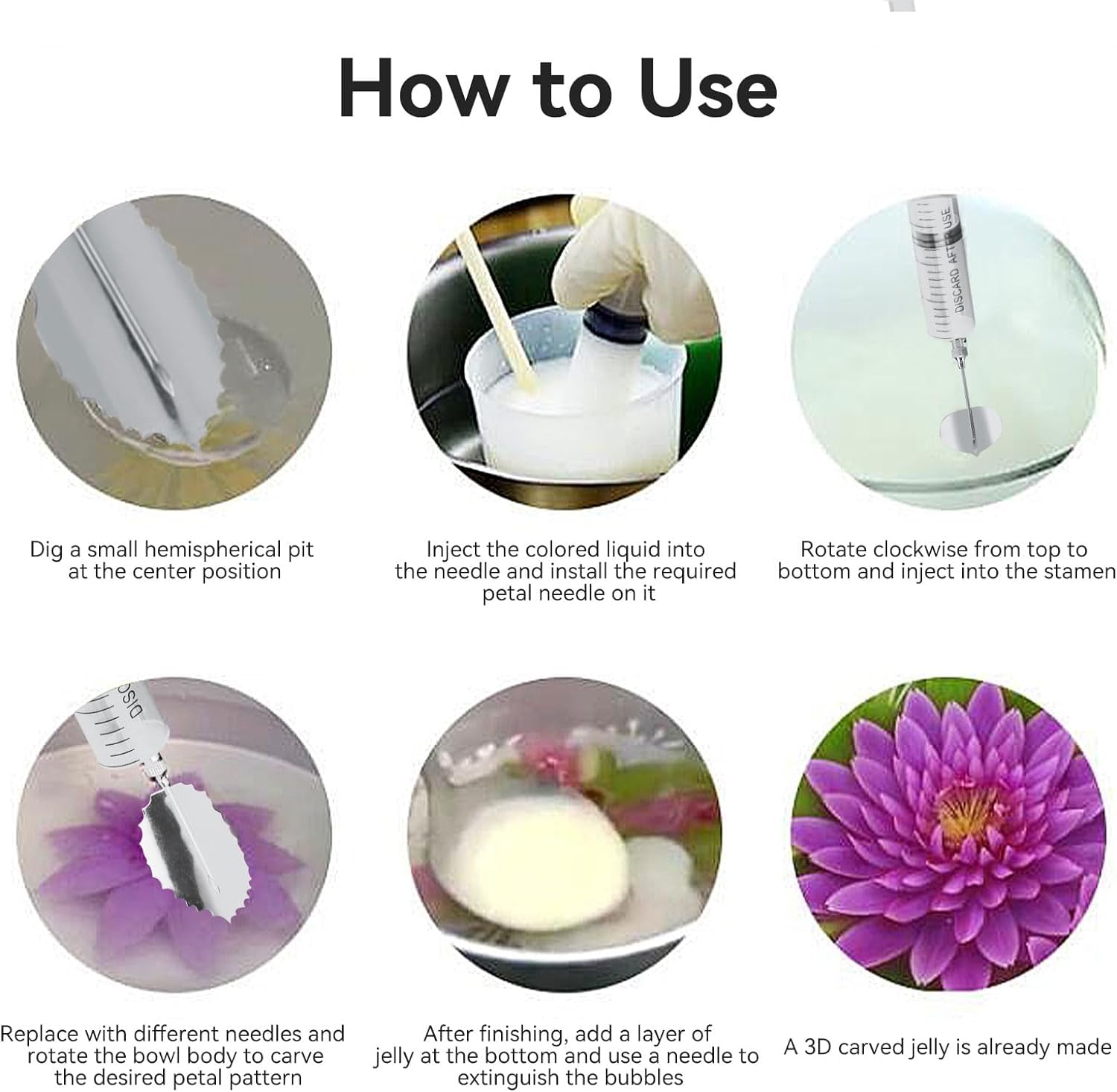 How to Use

DISCARD AFTER USE

Dig a small hemispherical pit at the center position

Inject the colored liquid into the needle and install the required petal needle on it

Rotate clockwise from top to bottom and inject into the stamen

DISC

Replace with different needles and rotate the bowl body to carve the desired petal pattern

After finishing, add a layer of jelly at the bottom and use a needle to extinguish the bubbles

A 3D carved jelly is already made