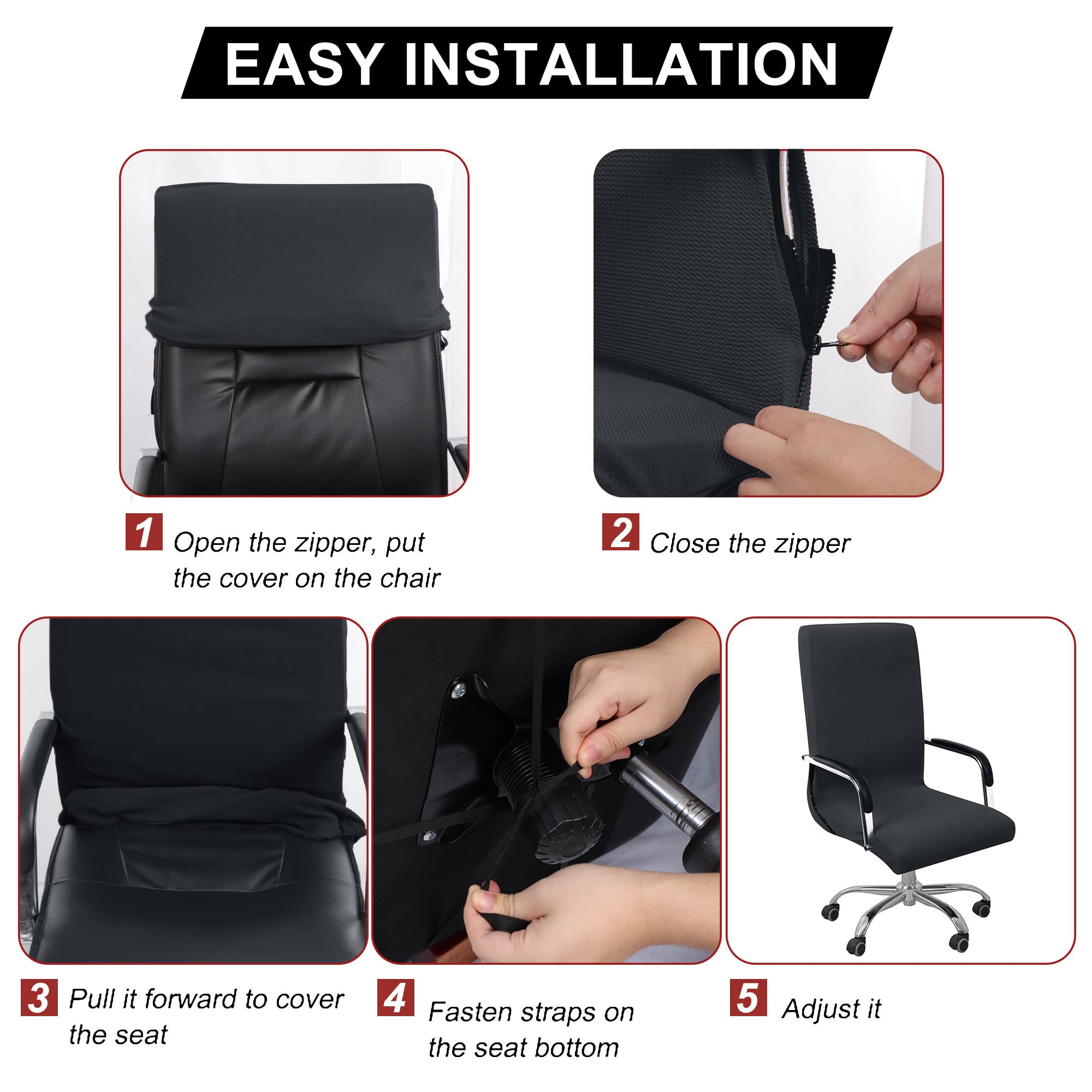 EASY INSTALLATION

1 Open the zipper, put the cover on the chair

2 Close the zipper

3 Pull it forward to cover the seat

4 Fasten straps on the seat bottom

5 Adjust it