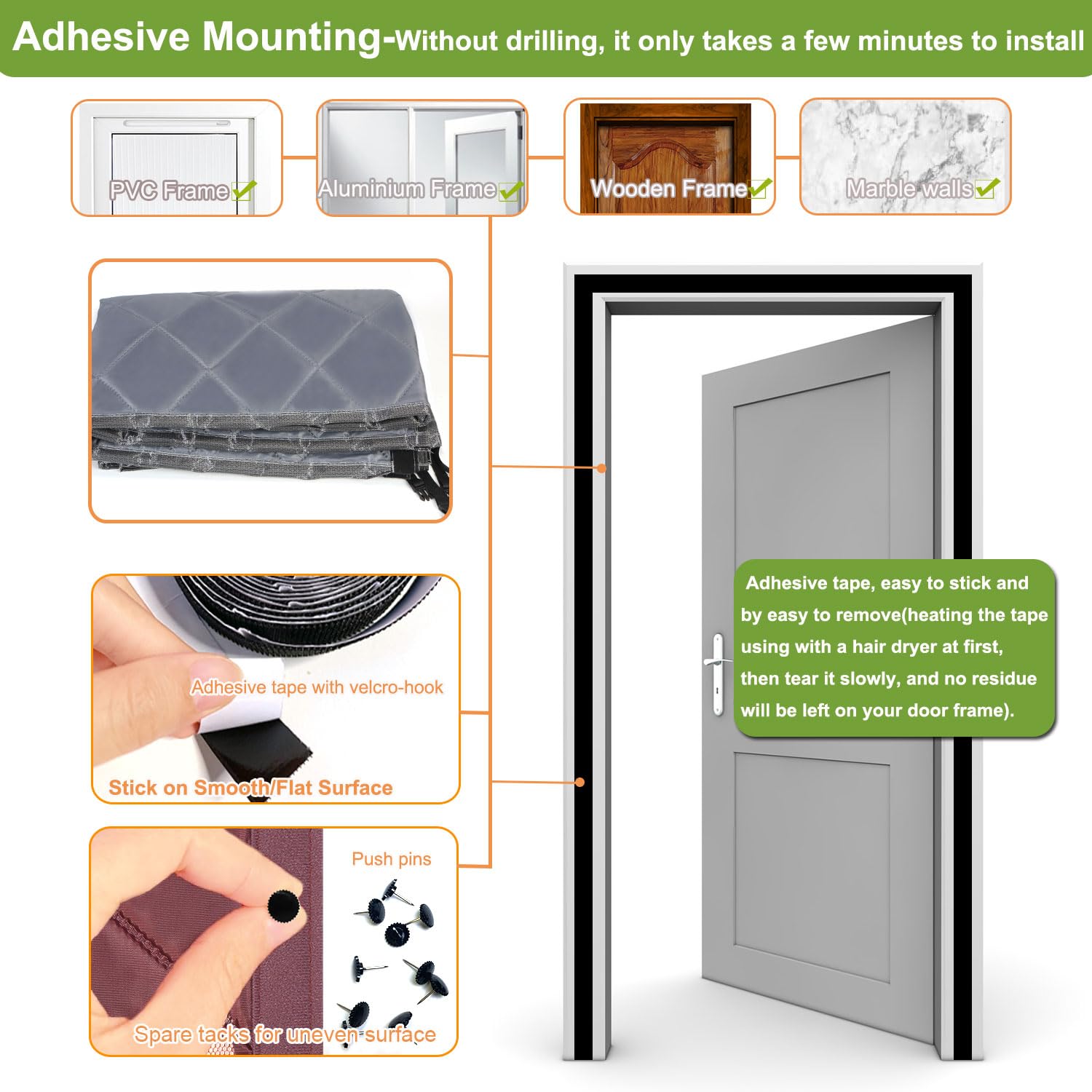 Adhesive Mounting-Without drilling, it only takes a few minutes to install

PVC Frame

Aluminium Frame

Wooden Frame

Marble walls

Adhesive tape with velcro-hook

Stick on Smooth/Flat Surface

Push pins

Spare tacks for uneven surface

Adhesive tape, easy to stick and by easy to remove(heating the tape using with a hair dryer at first, then tear it slowly, and no residue will be left on your door frame).