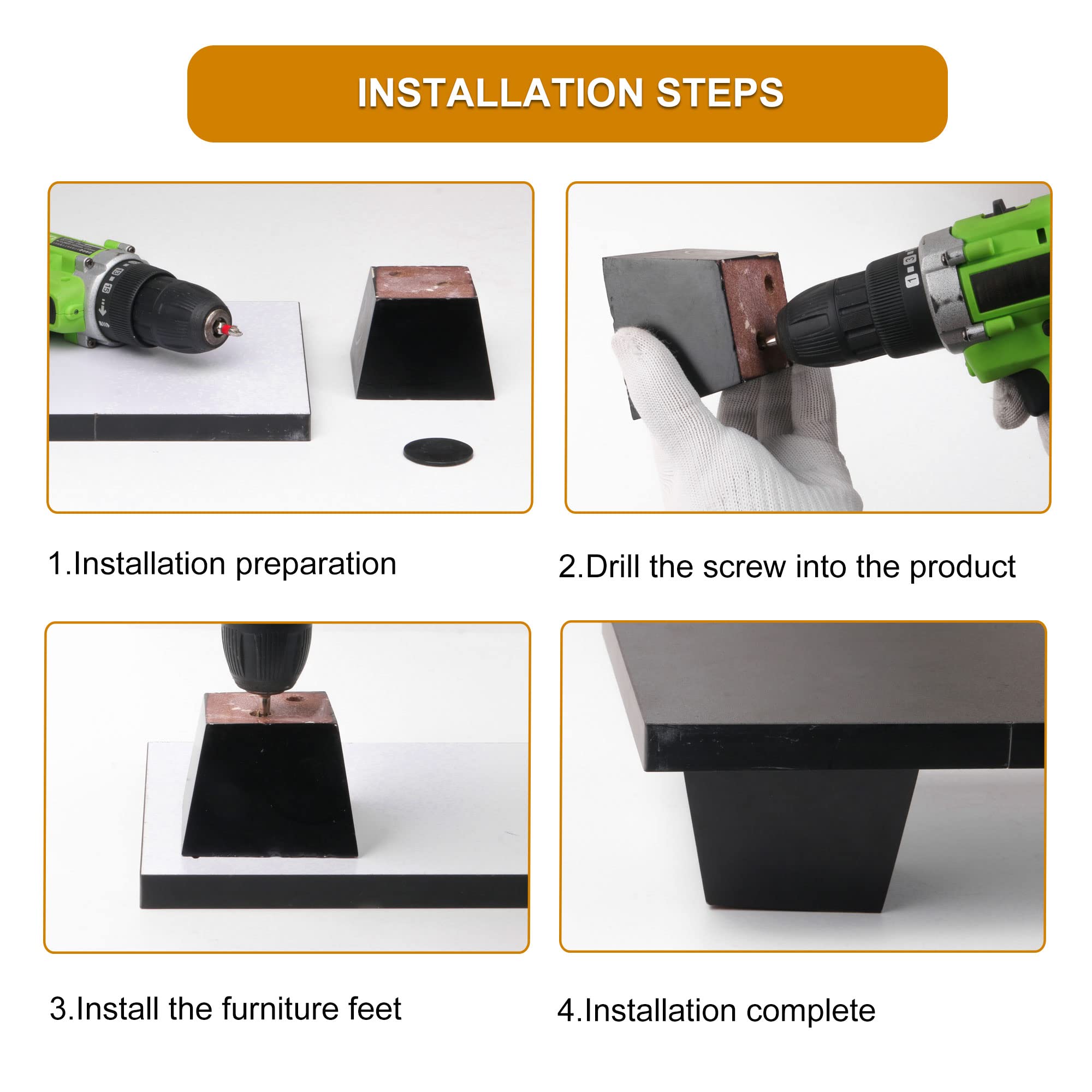 INSTALLATION STEPS

1.Installation preparation

2.Drill the screw into the product

3.Install the furniture feet

4.Installation complete