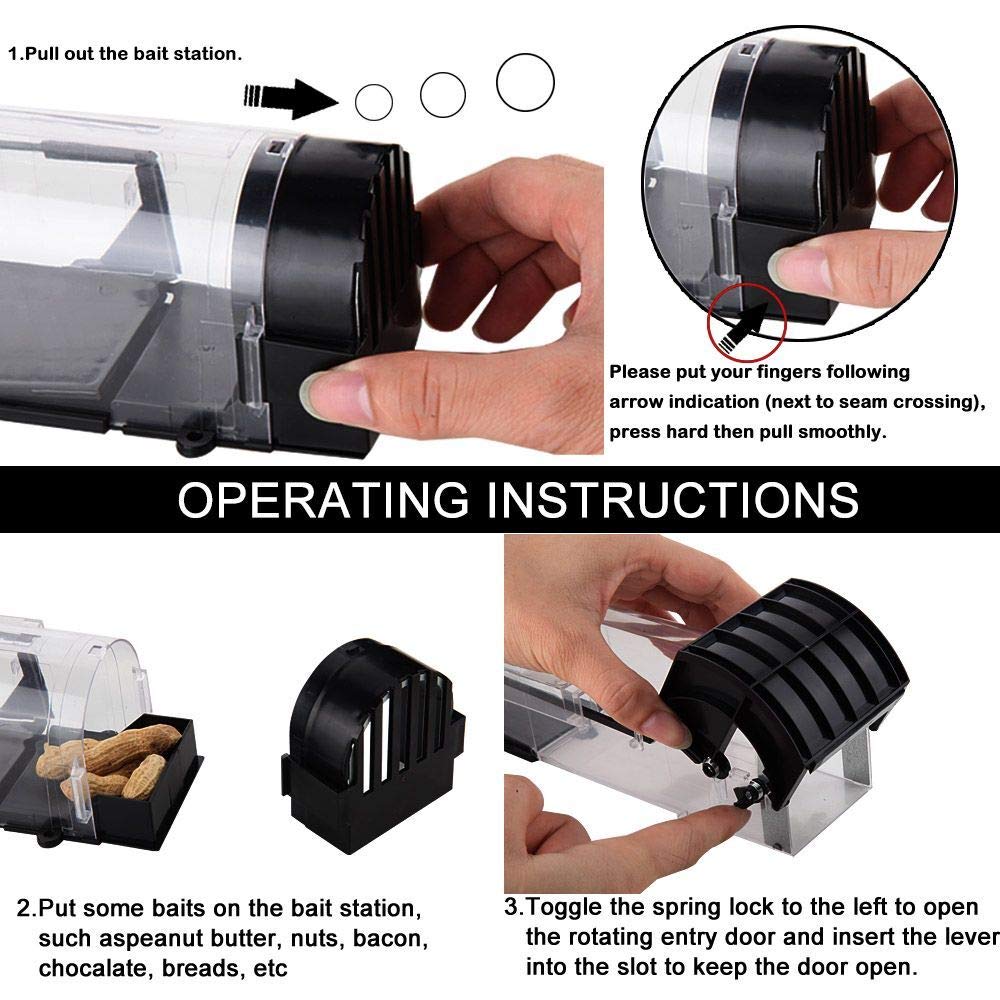 1.Pull out the bait station.

Please put your fingers following arrow indication (next to seam crossing), press hard then pull smoothly.

OPERATING INSTRUCTIONS

2.Put some baits on the bait station, such aspeanut butter, nuts, bacon, chocalate, breads, etc

3.Toggle the spring lock to the left to open the rotating entry door and insert the lever into the slot to keep the door open.