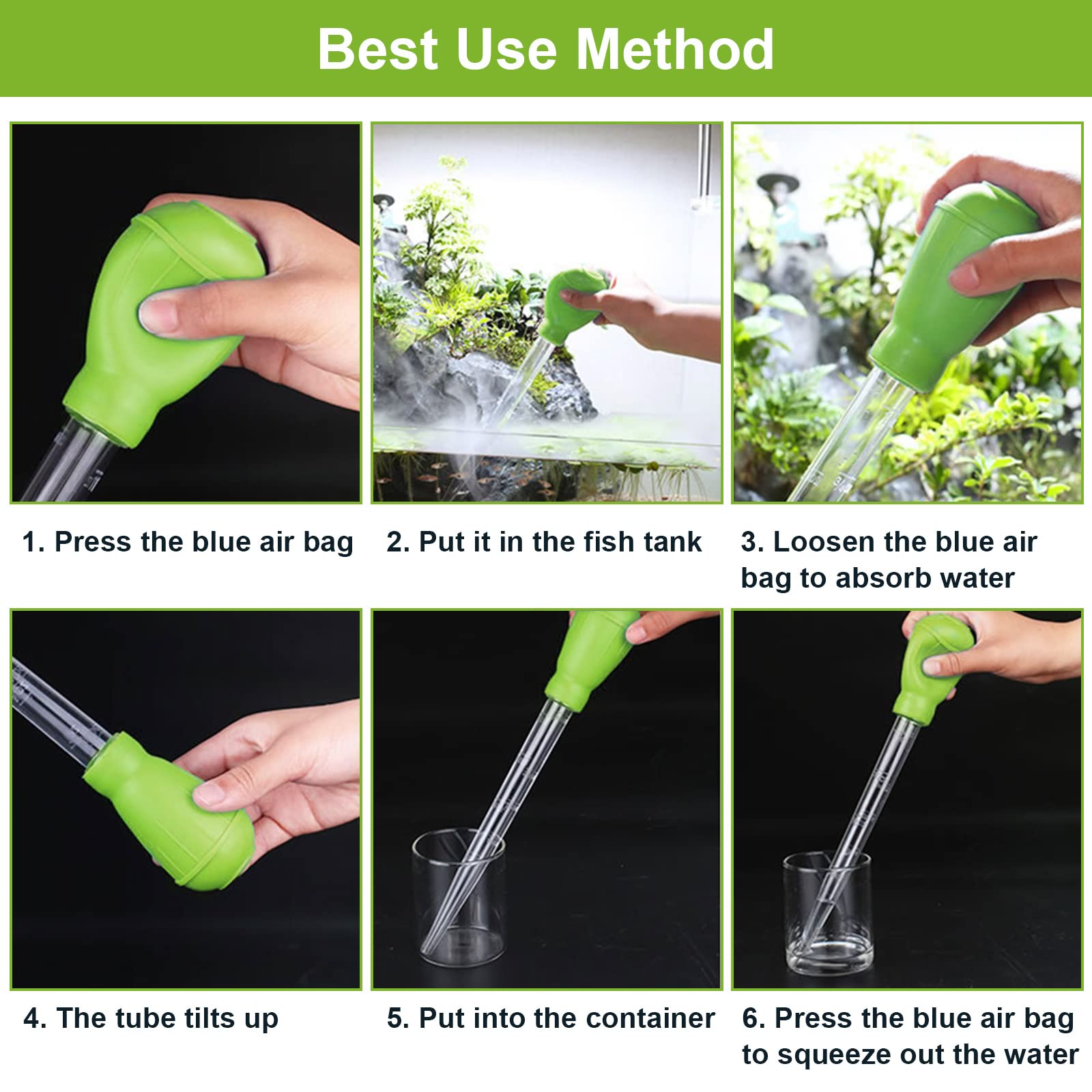 Best Use Method

1. Press the blue air bag

2. Put it in the fish tank

3. Loosen the blue air bag to absorb water

4. The tube tilts up

5. Put into the container

6. Press the blue air bag to squeeze out the water