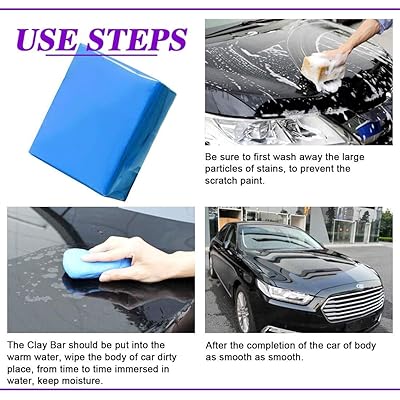 USE STEPS

Be sure to first wash away the large particles of stains, to prevent the scratch paint.

The Clay Bar should be put into the warm water, wipe the body of car dirty place, from time to time immersed in water, keep moisture.

After the completion of the car of body as smooth as smooth.