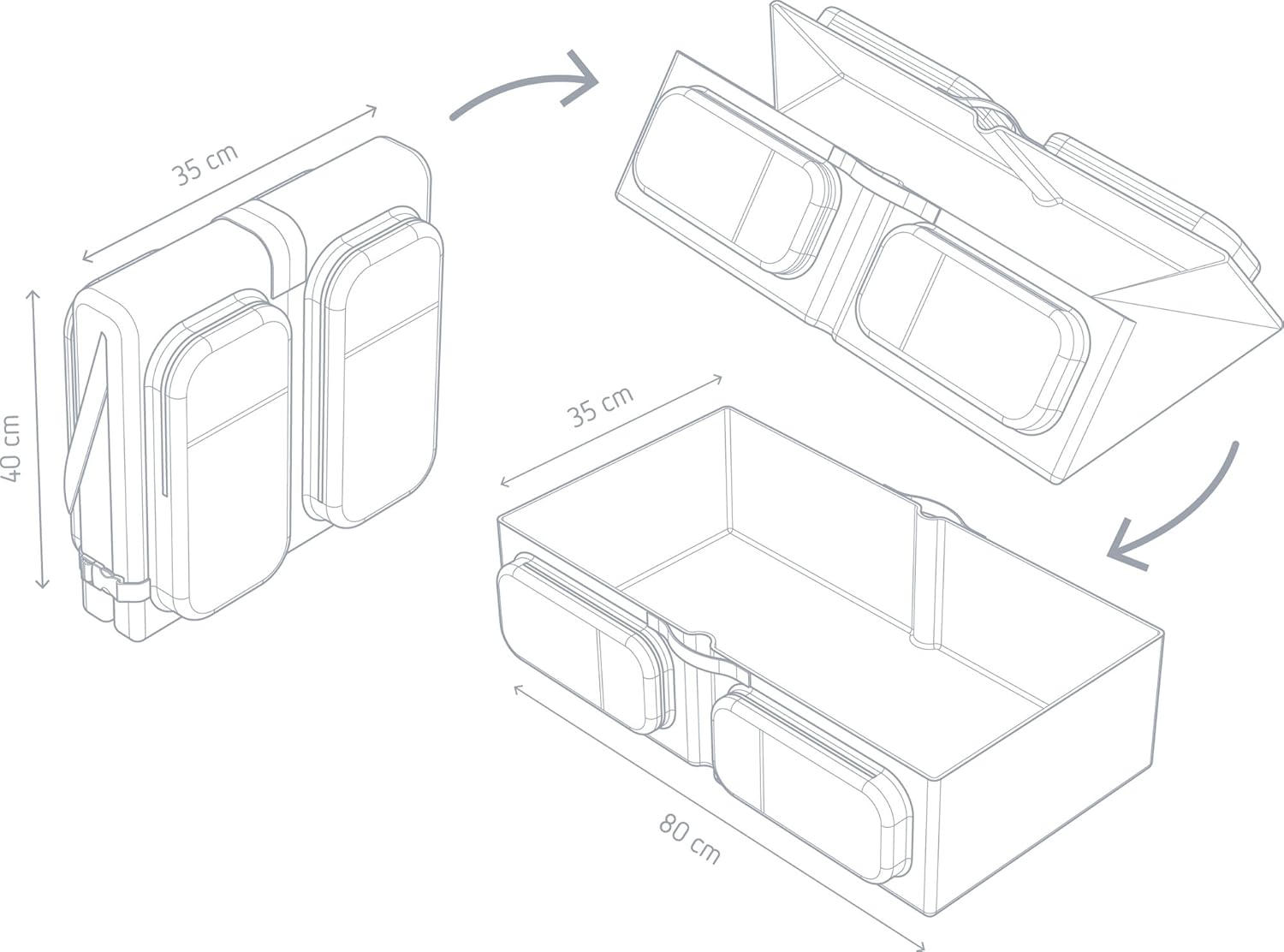 35 cm

40 cm

35 cm

80 cm