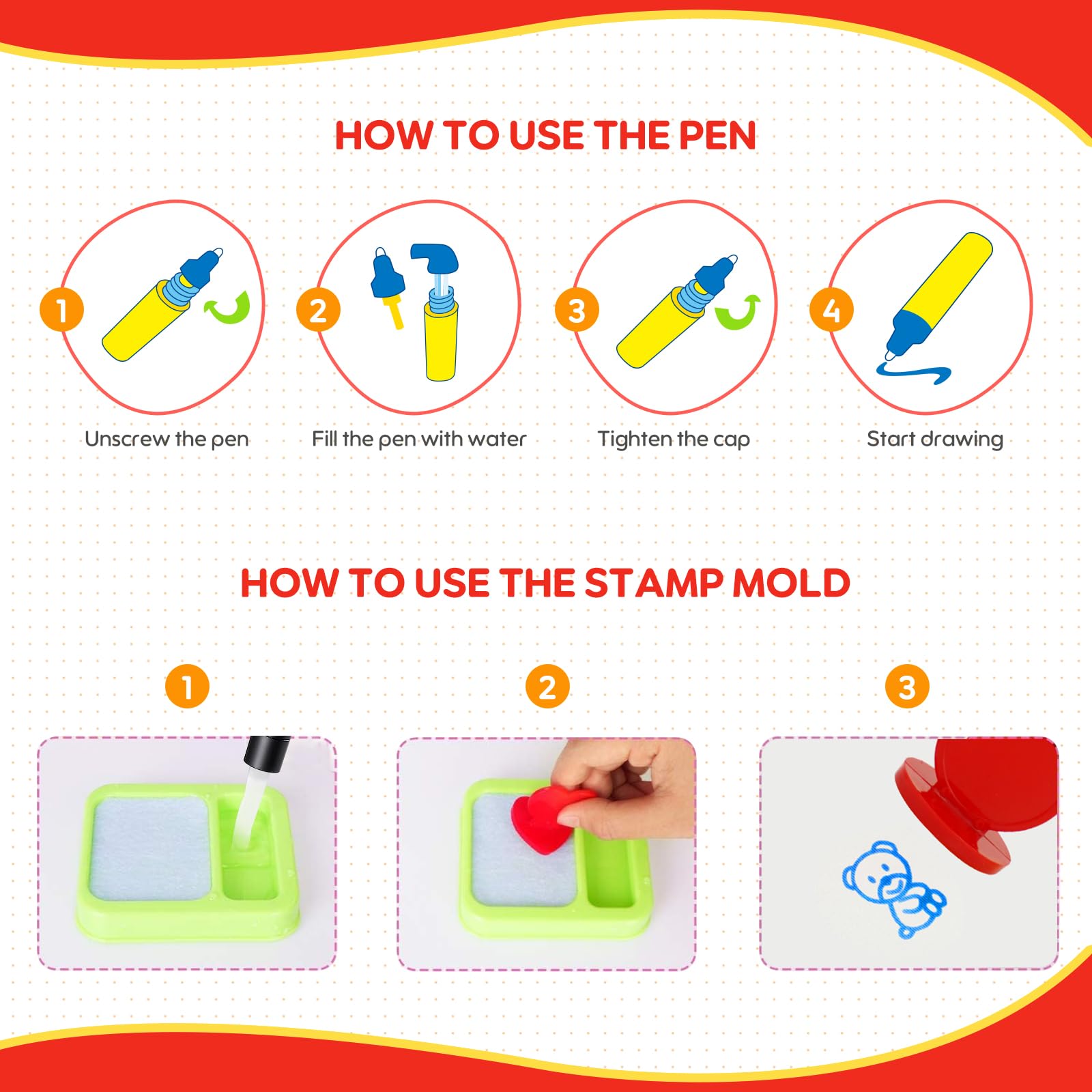 HOW TO USE THE PEN

1
Unscrew the pen

2
Fill the pen with water

3
Tighten the cap

4
Start drawing

HOW TO USE THE STAMP MOLD

1

2

3