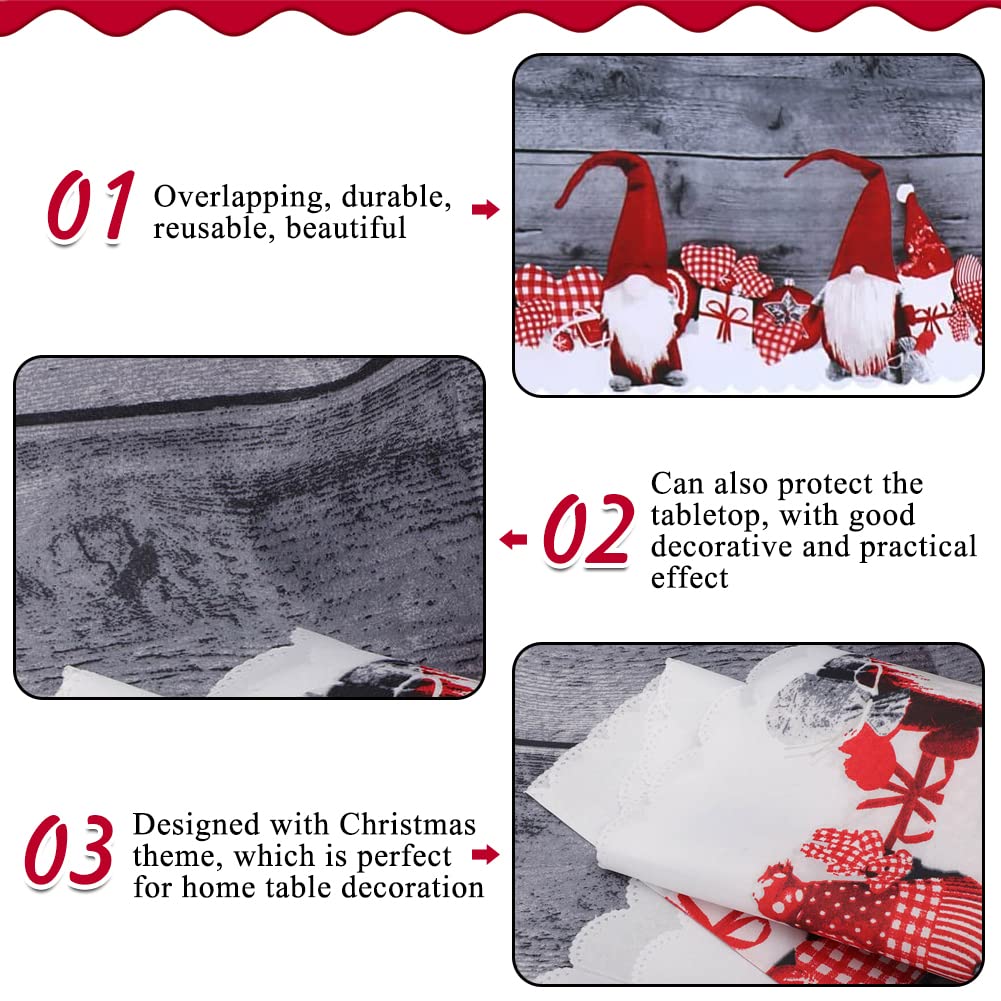 01 Overlapping, durable, reusable, beautiful

02 Can also protect the tabletop, with good decorative and practical effect

03 Designed with Christmas theme, which is perfect for home table decoration