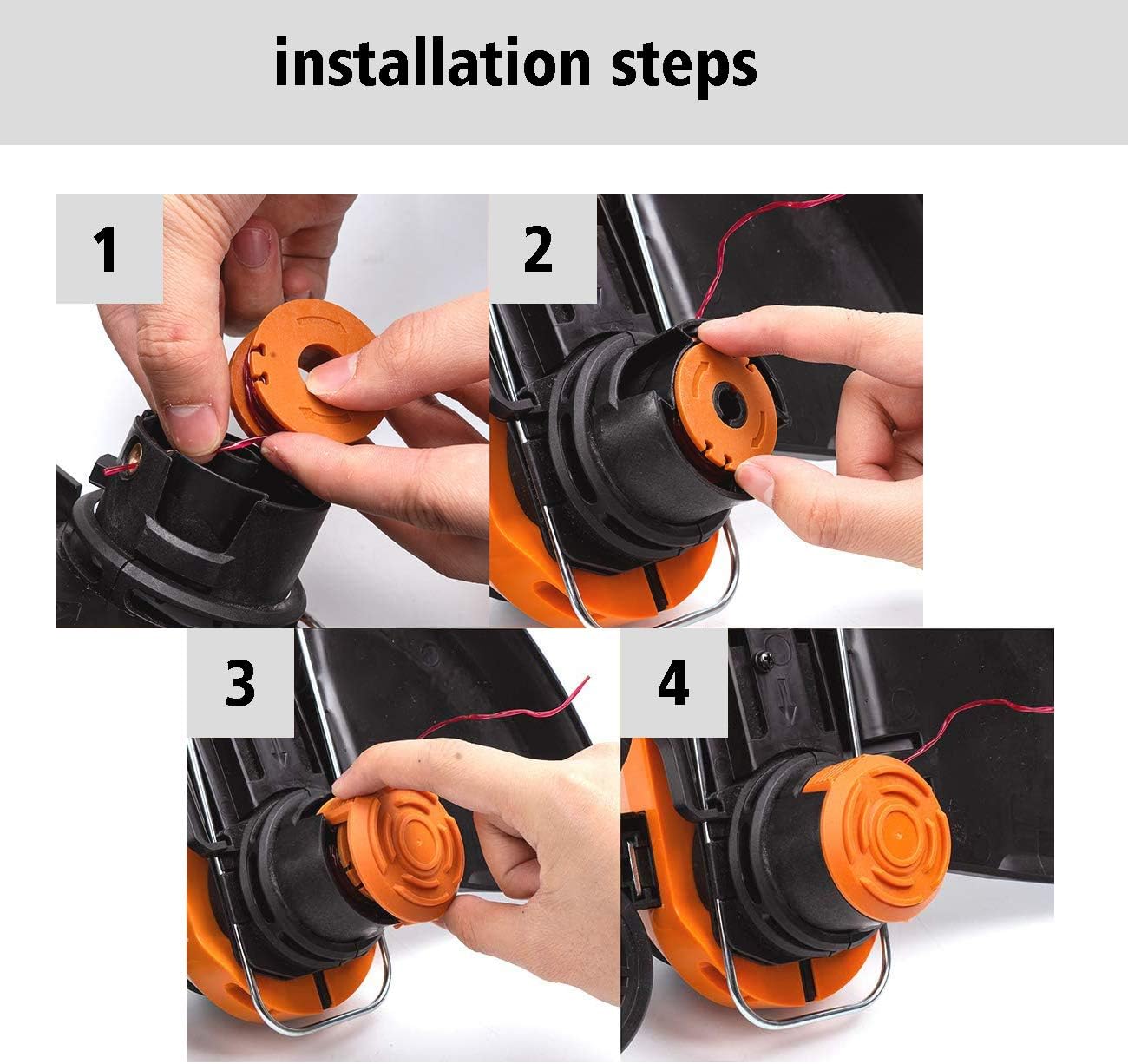 installation steps

1

2

3

4