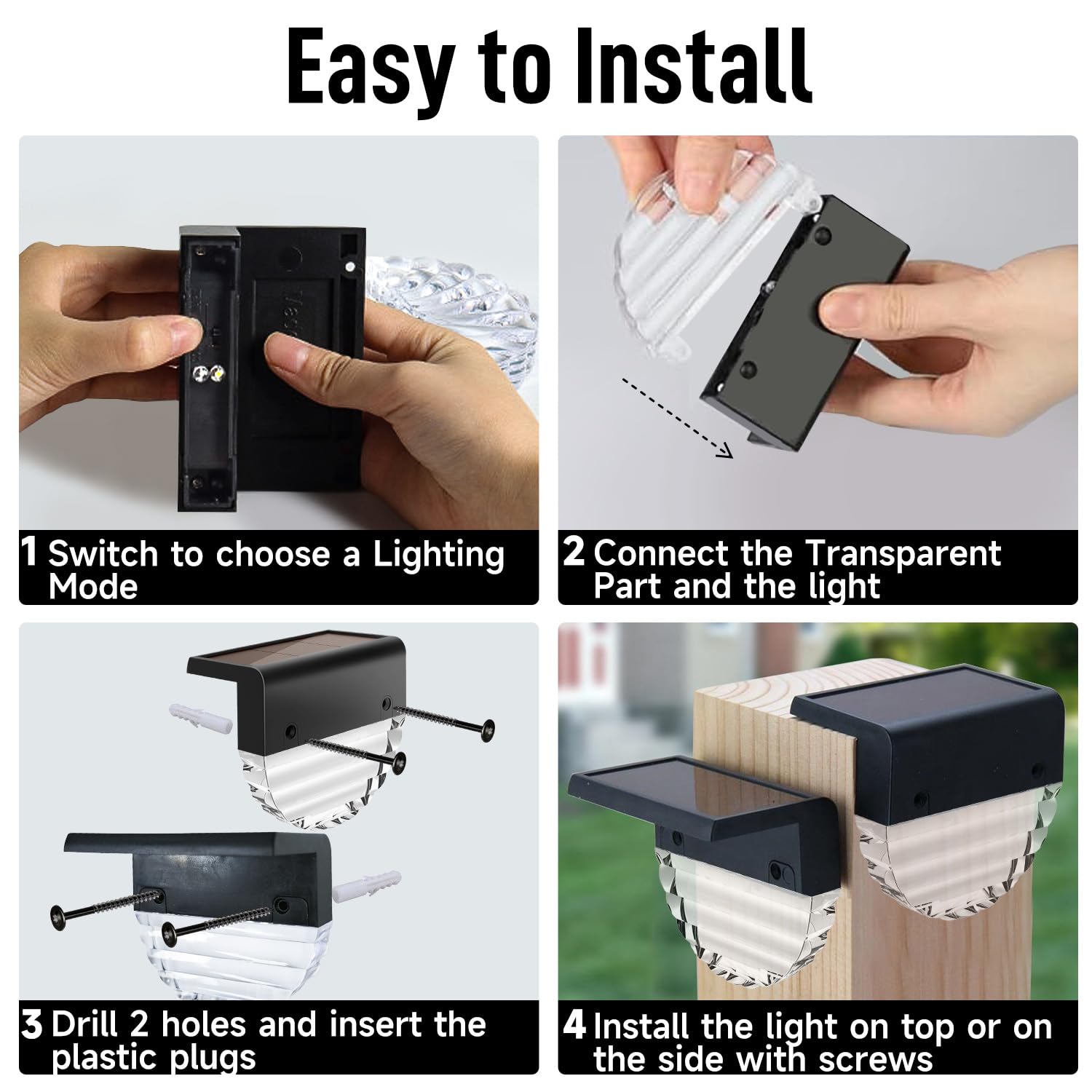 Easy to Install

1 Switch to choose a Lighting Mode

2 Connect the Transparent Part and the light

3 Drill 2 holes and insert the plastic plugs

4 Install the light on top or on the side with screws