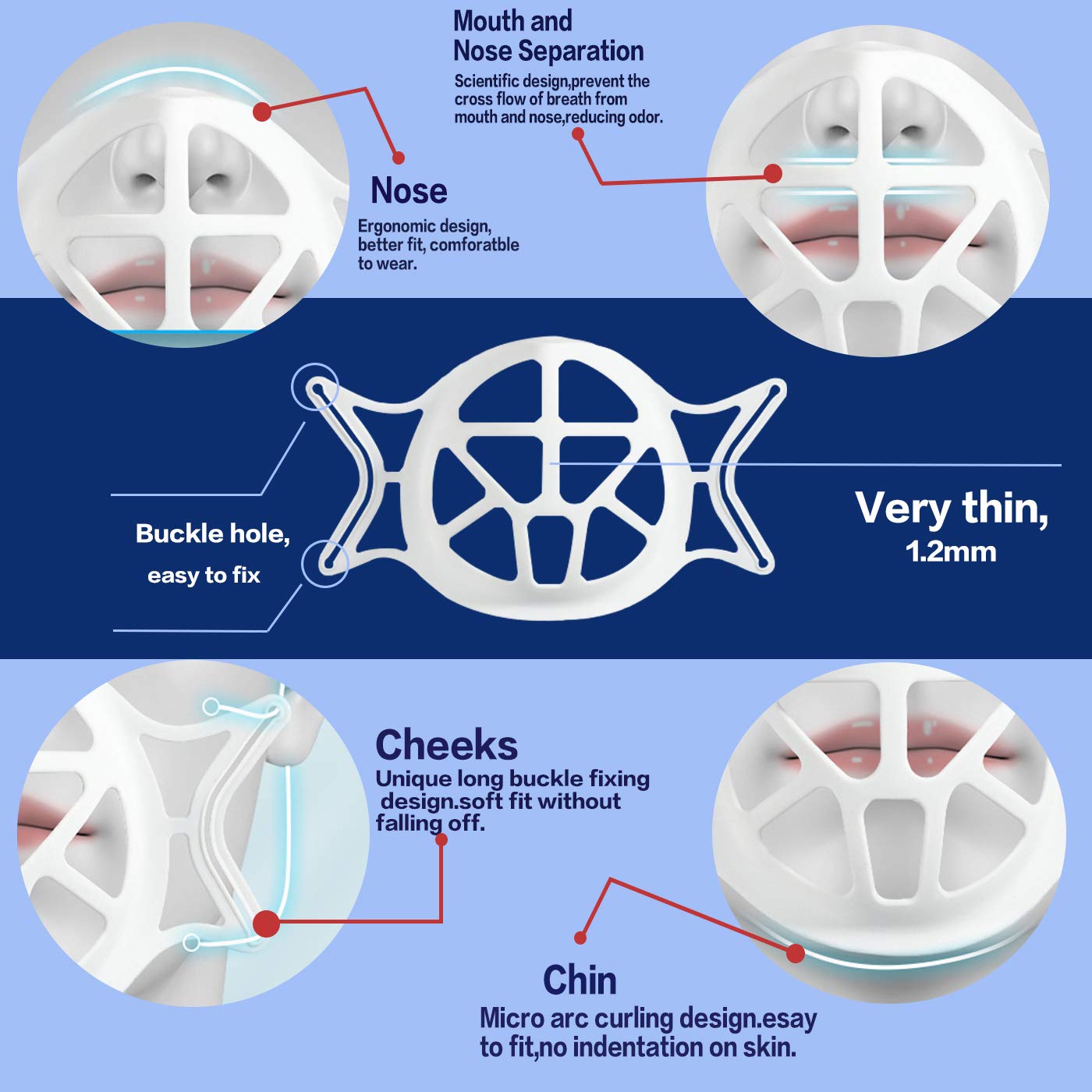 Mouth and Nose Separation

Scientific design,prevent the cross flow of breath from mouth and nose,reducing odor.

Nose

Ergonomic design, better fit, comforatble to wear.

Buckle hole,

easy to fix

Very thin,
1.2mm

Cheeks

Unique long buckle fixing design.soft fit without falling off.

Chin

Micro arc curling design.esay to fit,no indentation on skin.