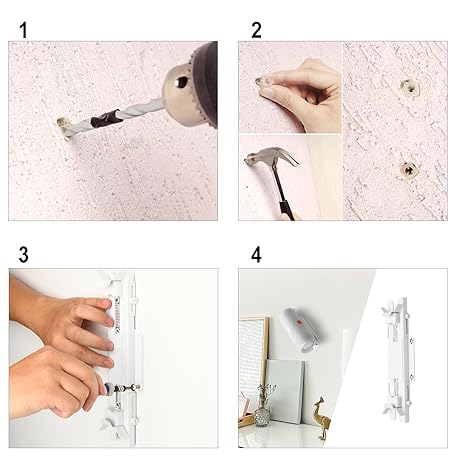 1

2

3

4