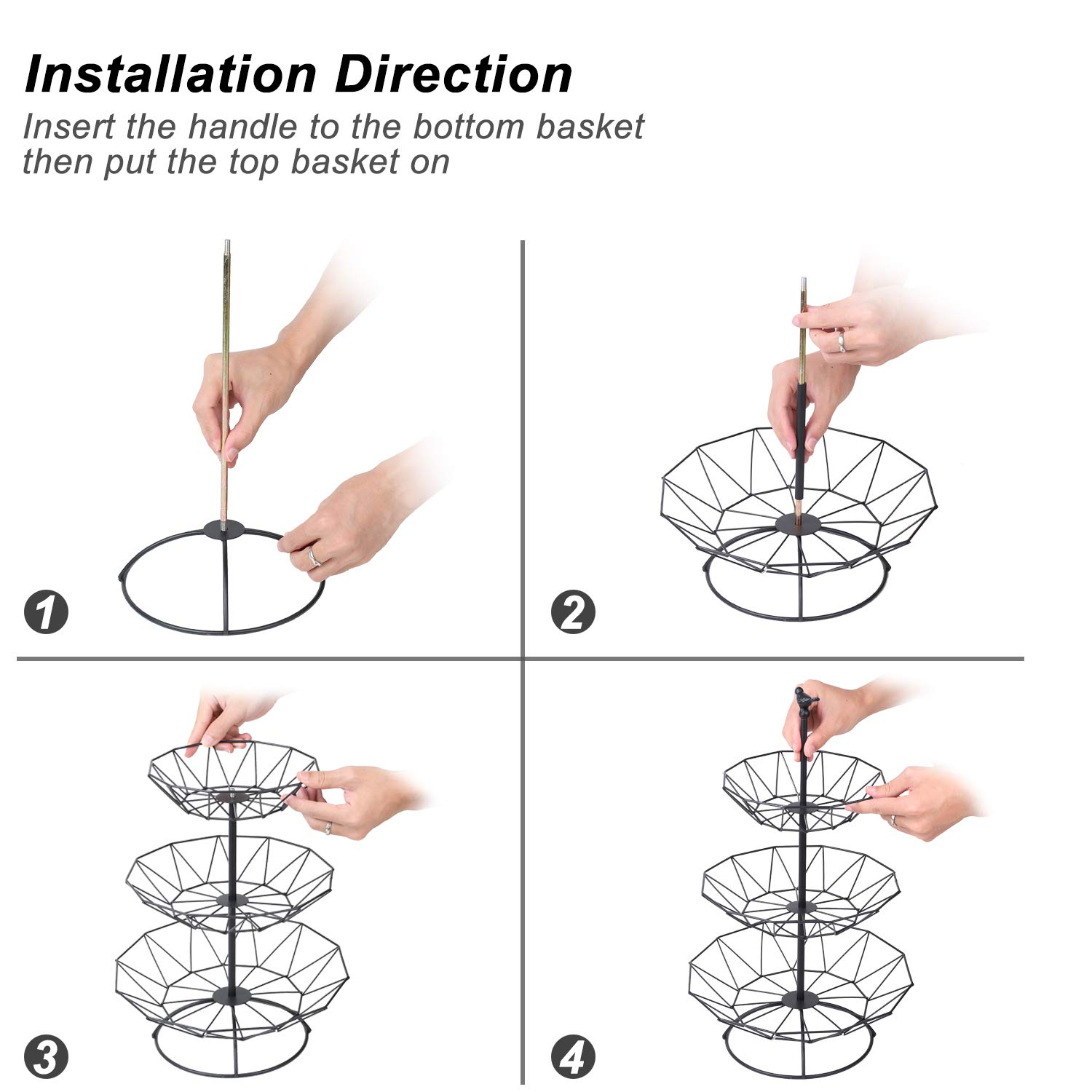 Installation Direction
Insert the handle to the bottom basket then put the top basket on

1

2

3

4