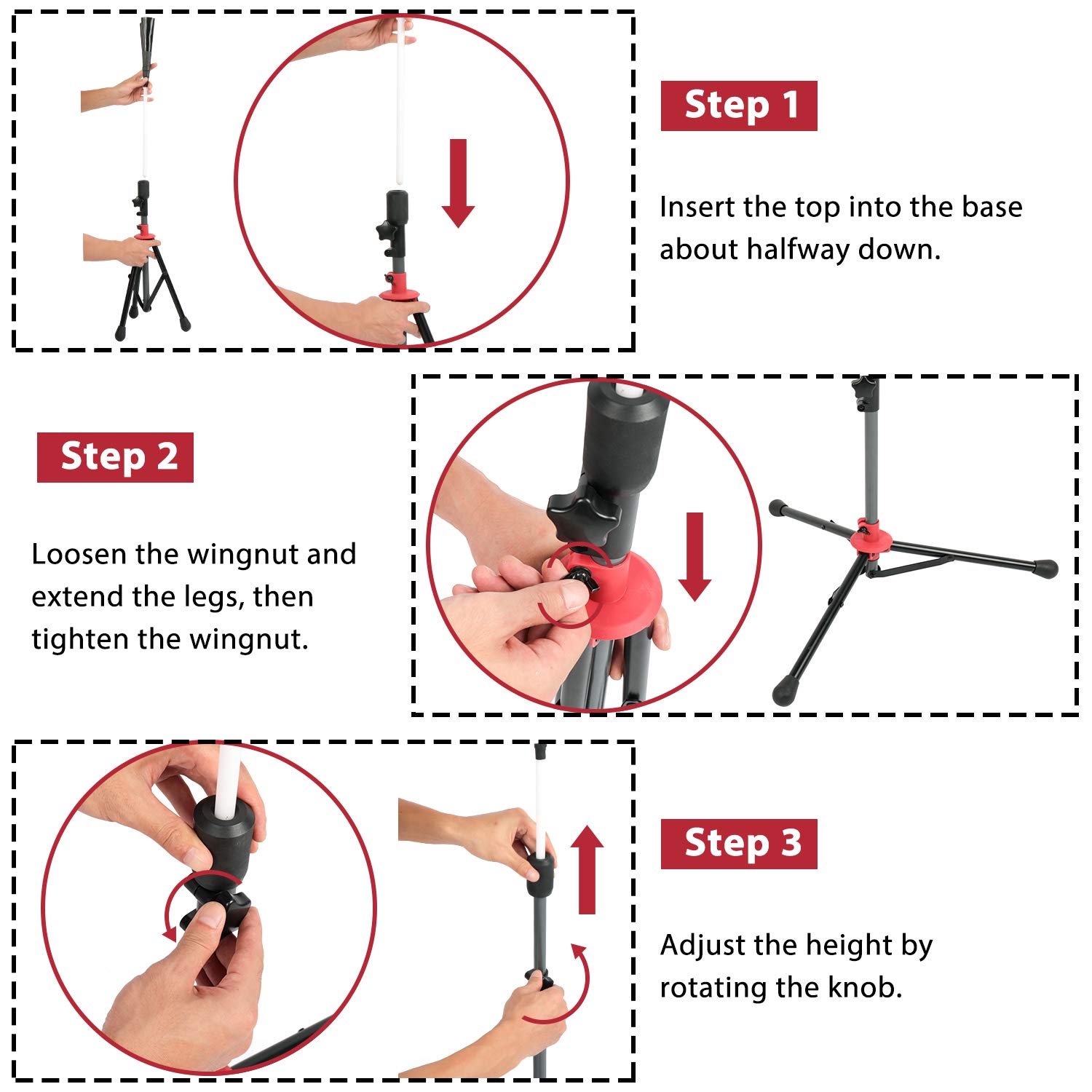 Step 1

Insert the top into the base about halfway down.

Step 2

Loosen the wingnut and extend the legs, then tighten the wingnut.

Step 3

Adjust the height by rotating the knob.