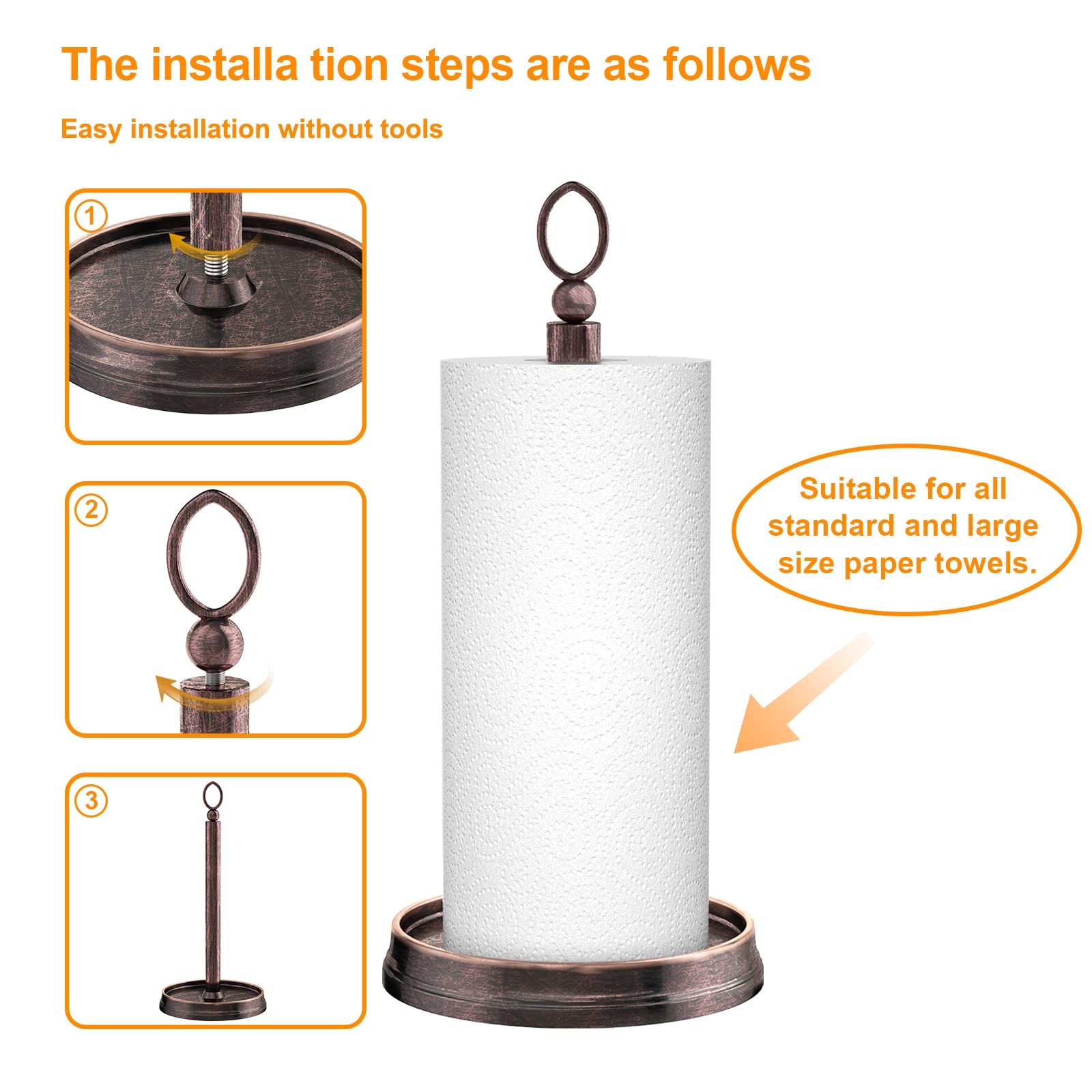 The installa tion steps are as follows

Easy installation without tools

1

2

3

Suitable for all standard and large size paper towels.