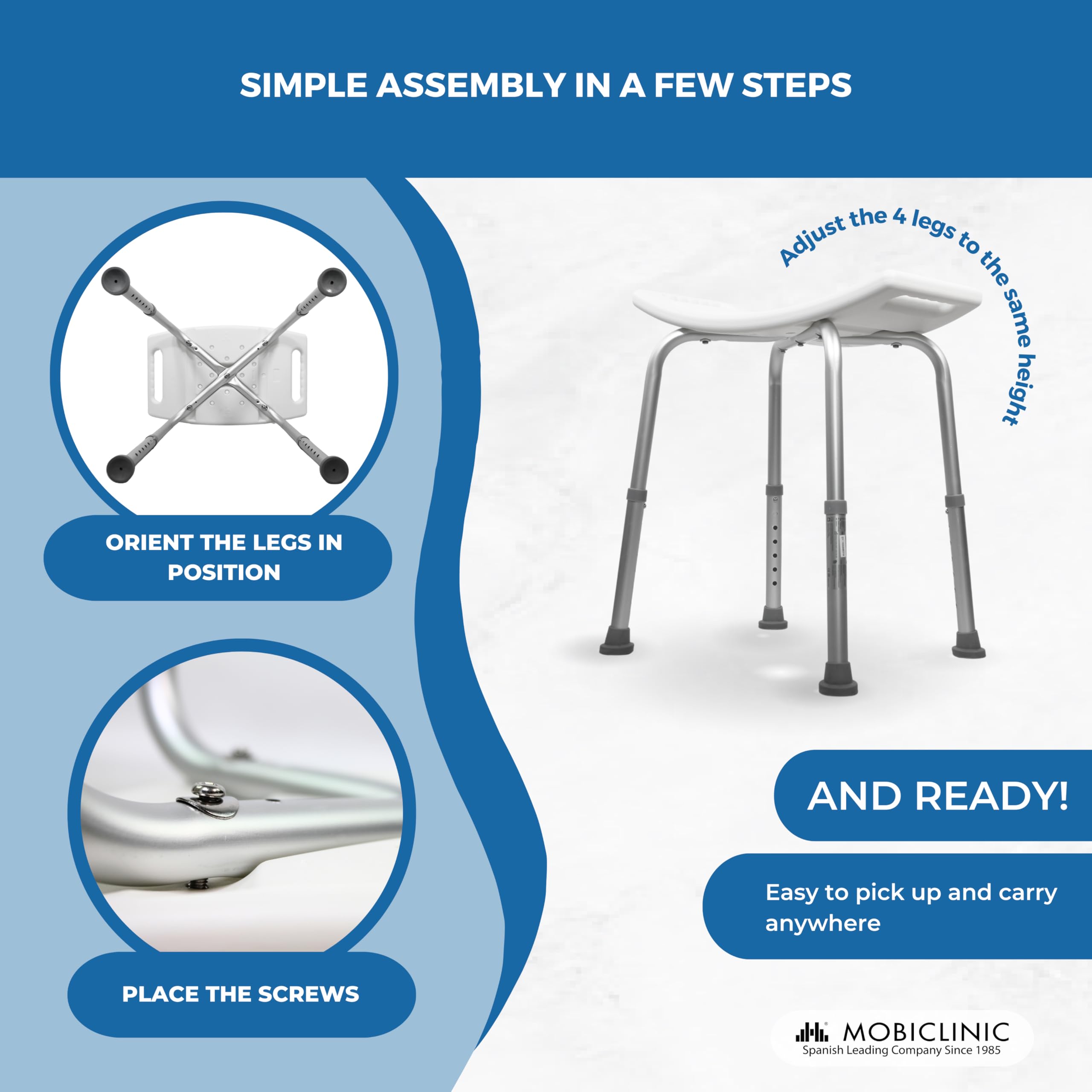 SIMPLE ASSEMBLY IN A FEW STEPS

ORIENT THE LEGS IN POSITION

PLACE THE SCREWS

Adjust the 4 legs to the same height

AND READY!

Easy to pick up and carry anywhere

MOBICLINIC
Spanish Leading Company Since 1985