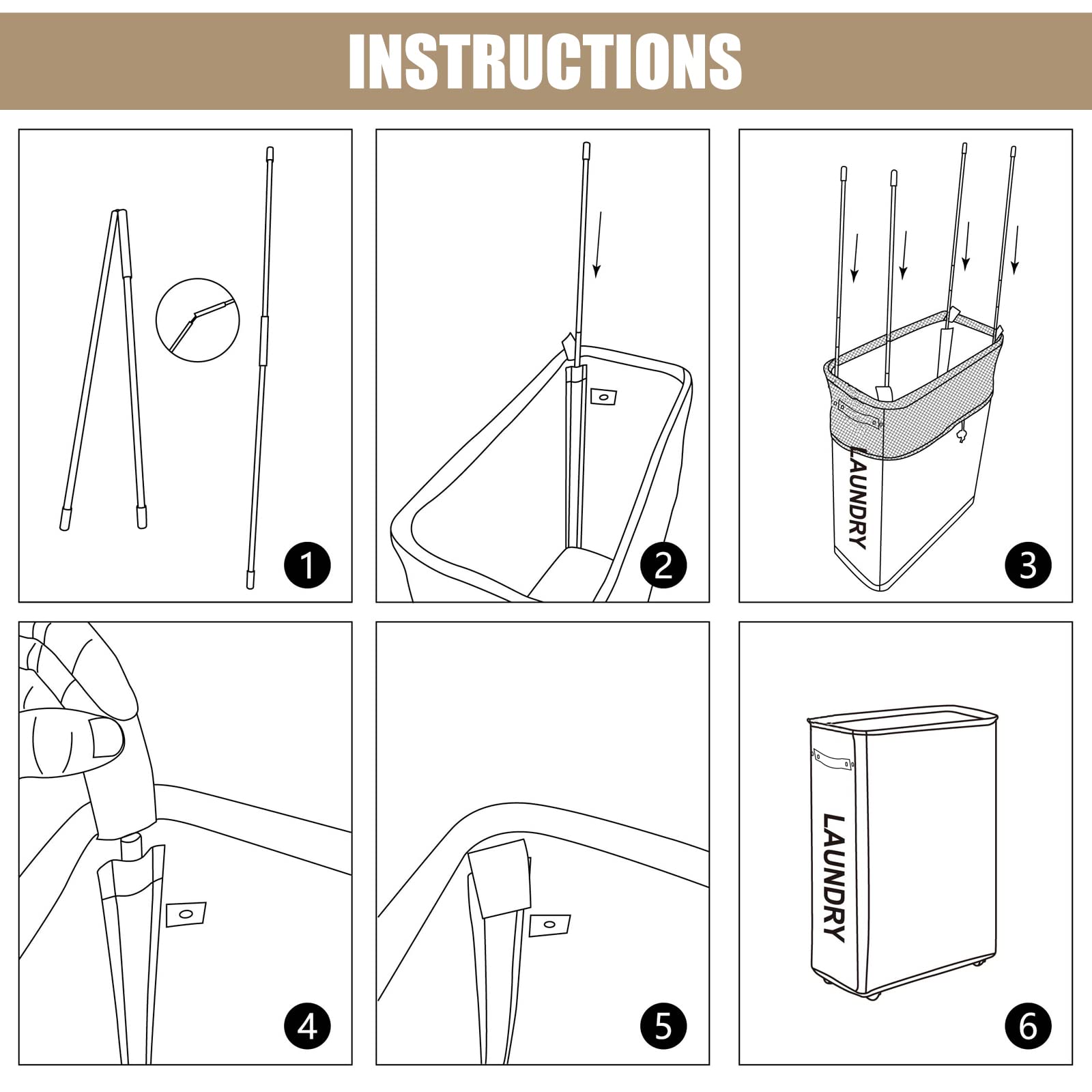 INSTRUCTIONS

1

2

LAUNDRY

3

4

5

LAUNDRY

6