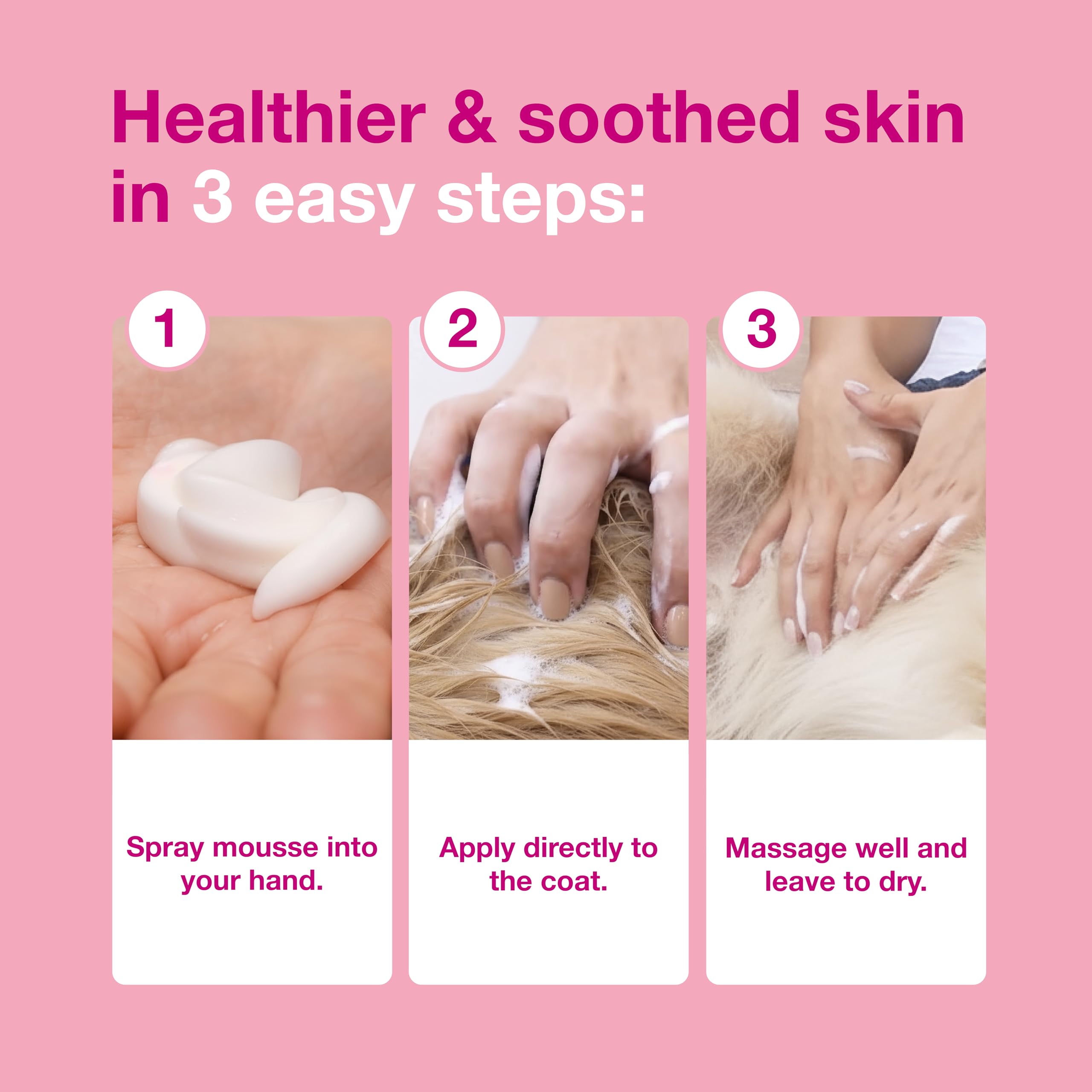 Healthier & soothed skin in 3 easy steps:

1

Spray mousse into your hand.

2

Apply directly to the coat.

3

Massage well and leave to dry.