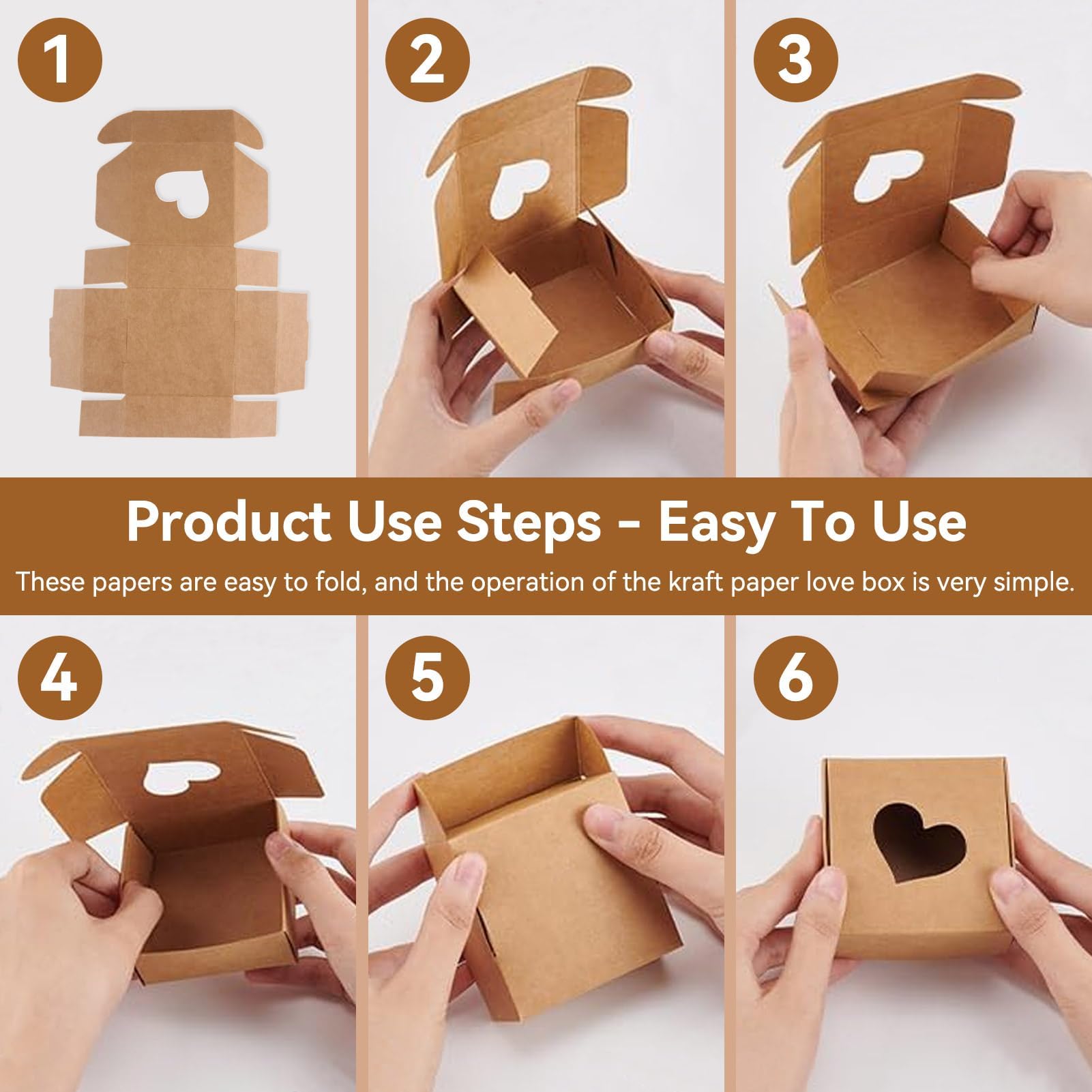 1

2

3

Product Use Steps - Easy To Use

These papers are easy to fold, and the operation of the kraft paper love box is very simple.

4

5

6