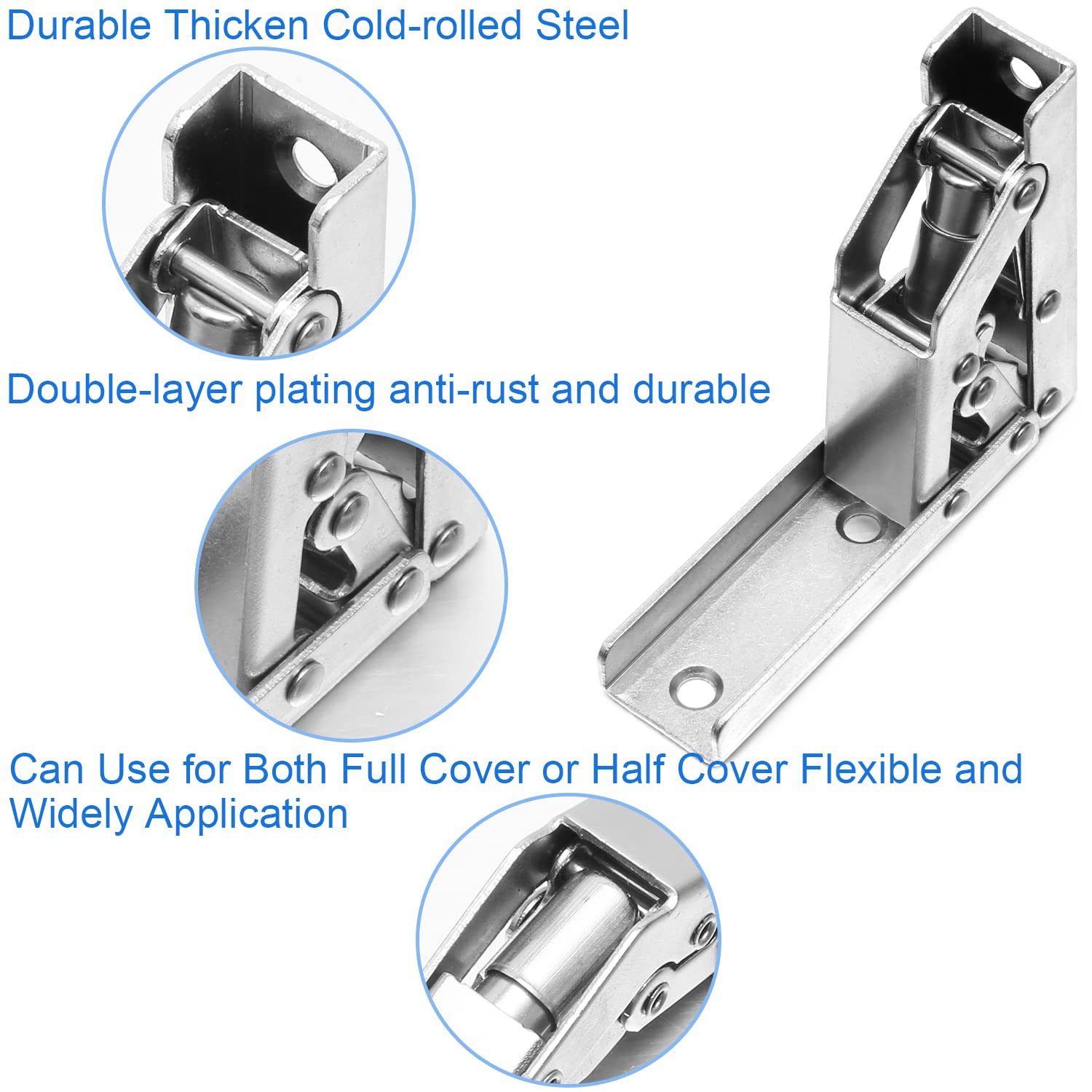 Durable Thicken Cold-rolled Steel

Double-layer plating anti-rust and durable

Can Use for Both Full Cover or Half Cover Flexible and Widely Application