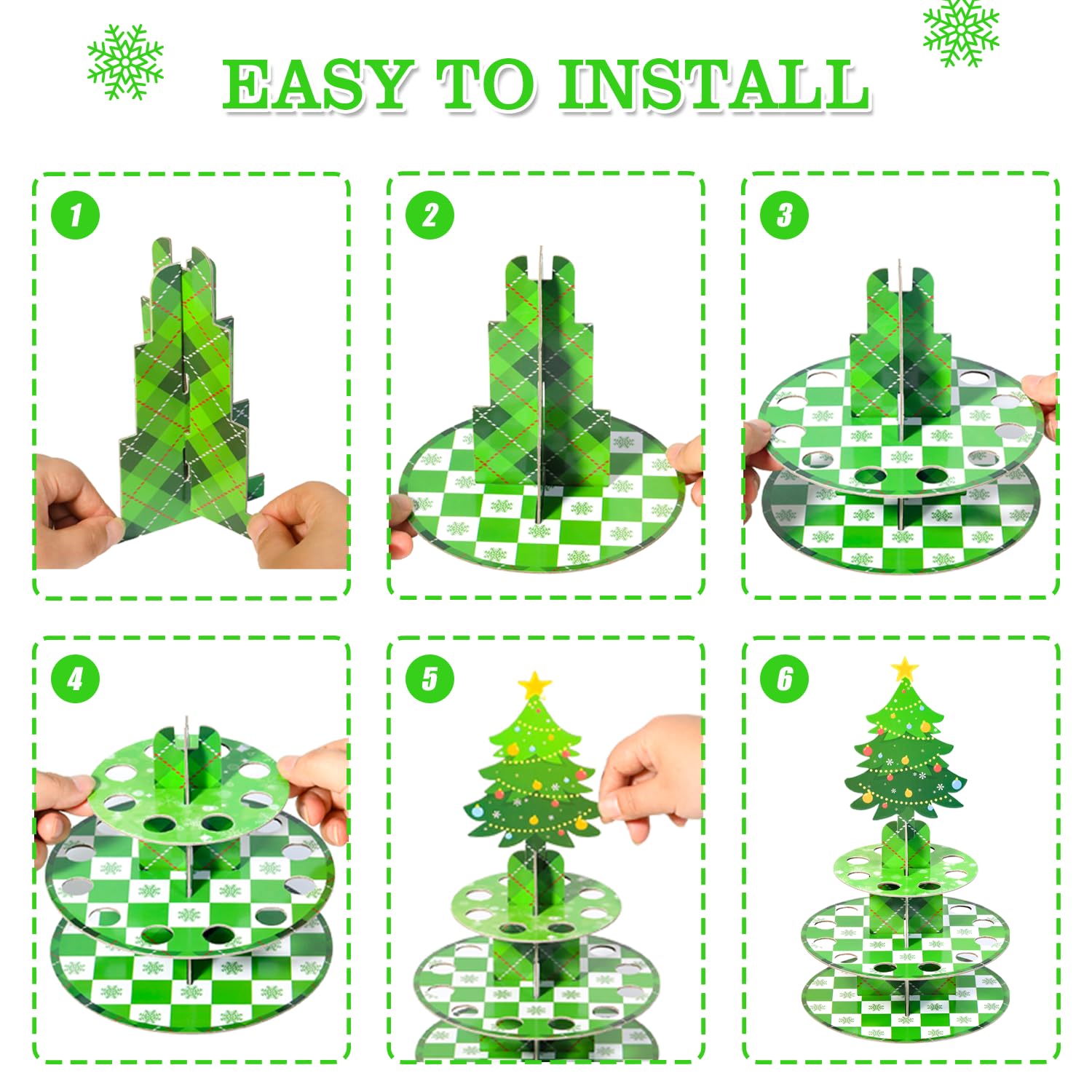 EASY TO INSTALL

1

2

3

4

5

6