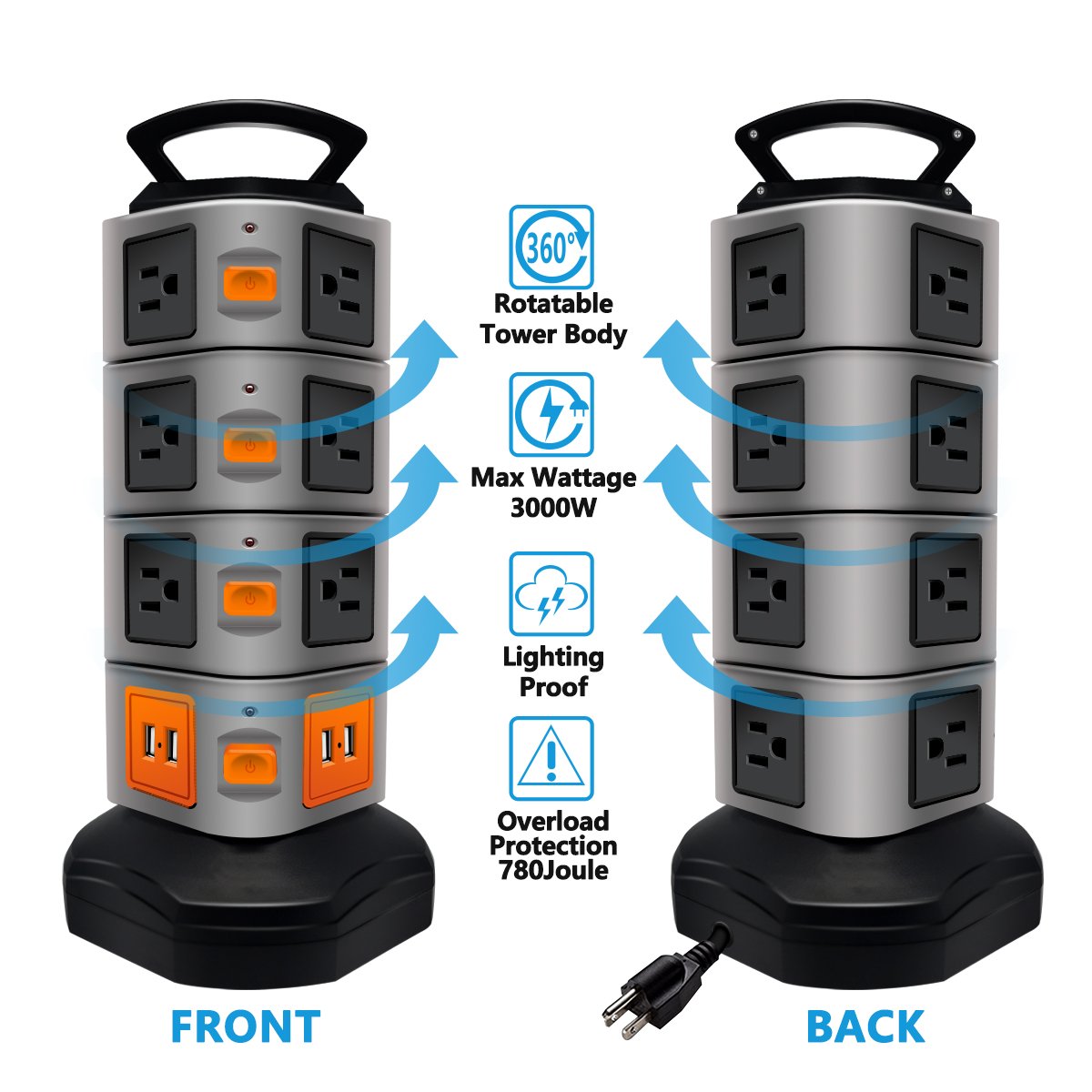 360°

Rotatable Tower Body

Max Wattage 3000W

Lighting Proof

Overload Protection 780Joule

FRONT

BACK