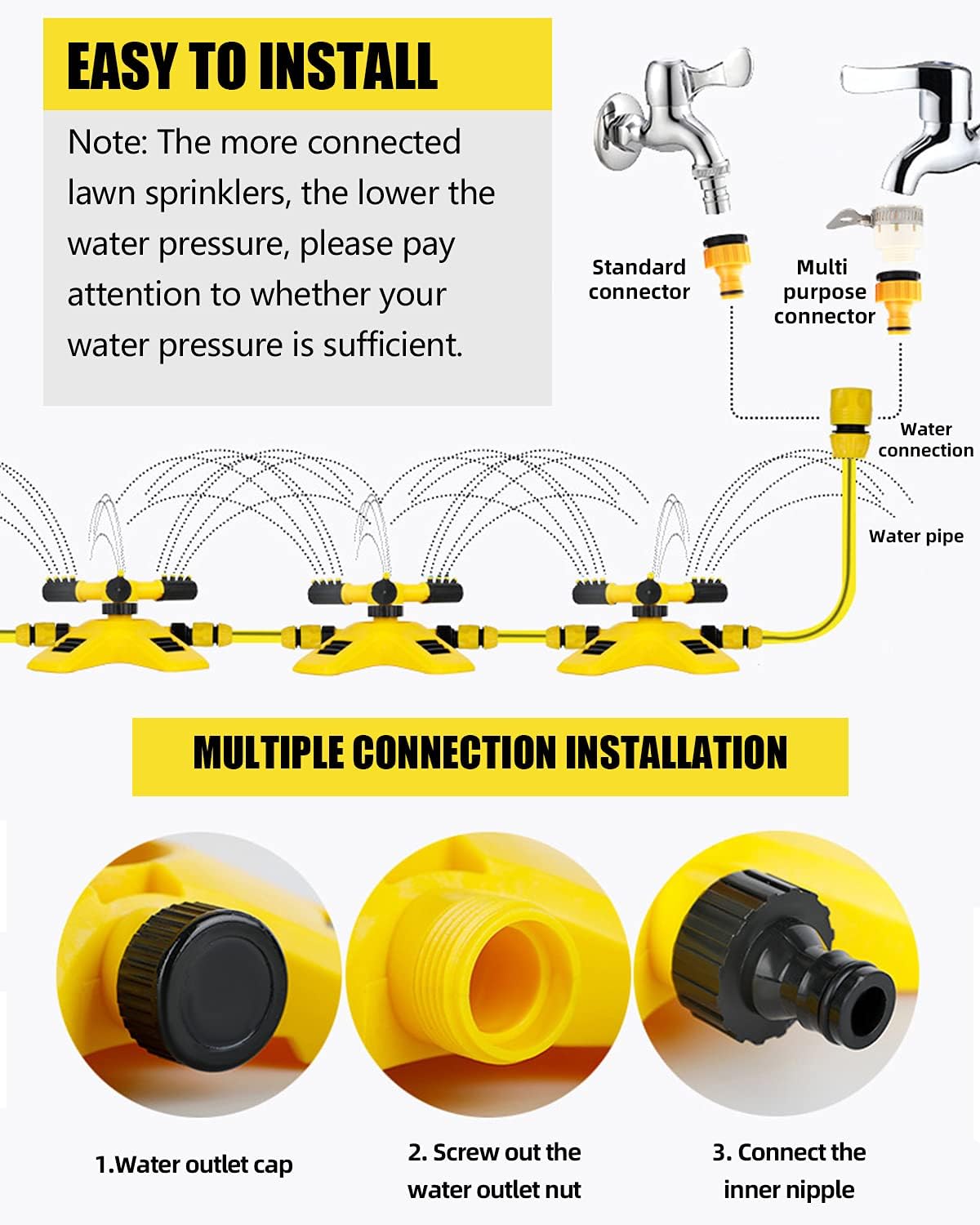 EASY TO INSTALL

Note: The more connected lawn sprinklers, the lower the water pressure, please pay attention to whether your water pressure is sufficient.

Standard connector

Multi purpose connector

Water connection

Water pipe

MULTIPLE CONNECTION INSTALLATION

1.Water outlet cap

2. Screw out the water outlet nut

3. Connect the inner nipple