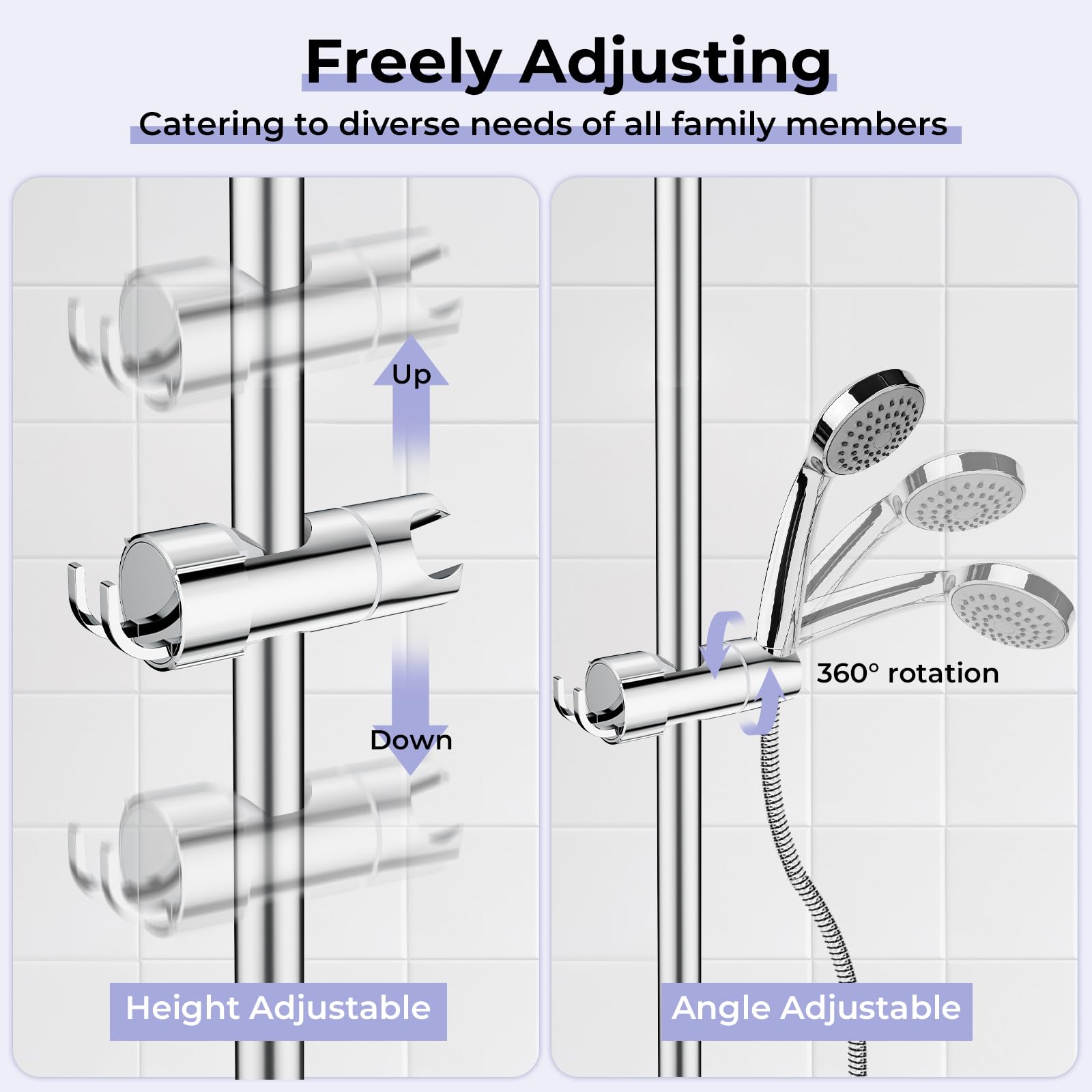 Freely Adjusting

Catering to diverse needs of all family members

Up

Down

Height Adjustable

360° rotation

Angle Adjustable